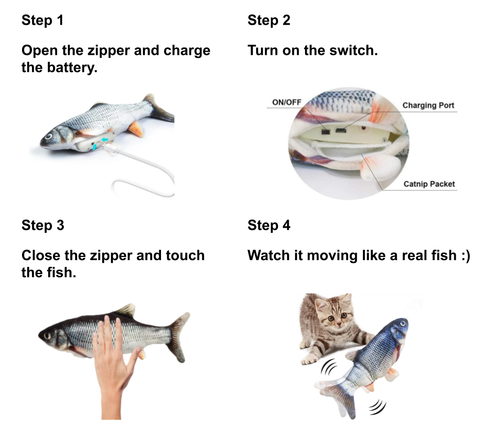 Step 1

Open the zipper and charge the battery.

Step 2

Turn on the switch.

ON/OFF

Charging Port

Catnip Packet

Step 3

Close the zipper and touch the fish.

Step 4

Watch it moving like a real fish :)