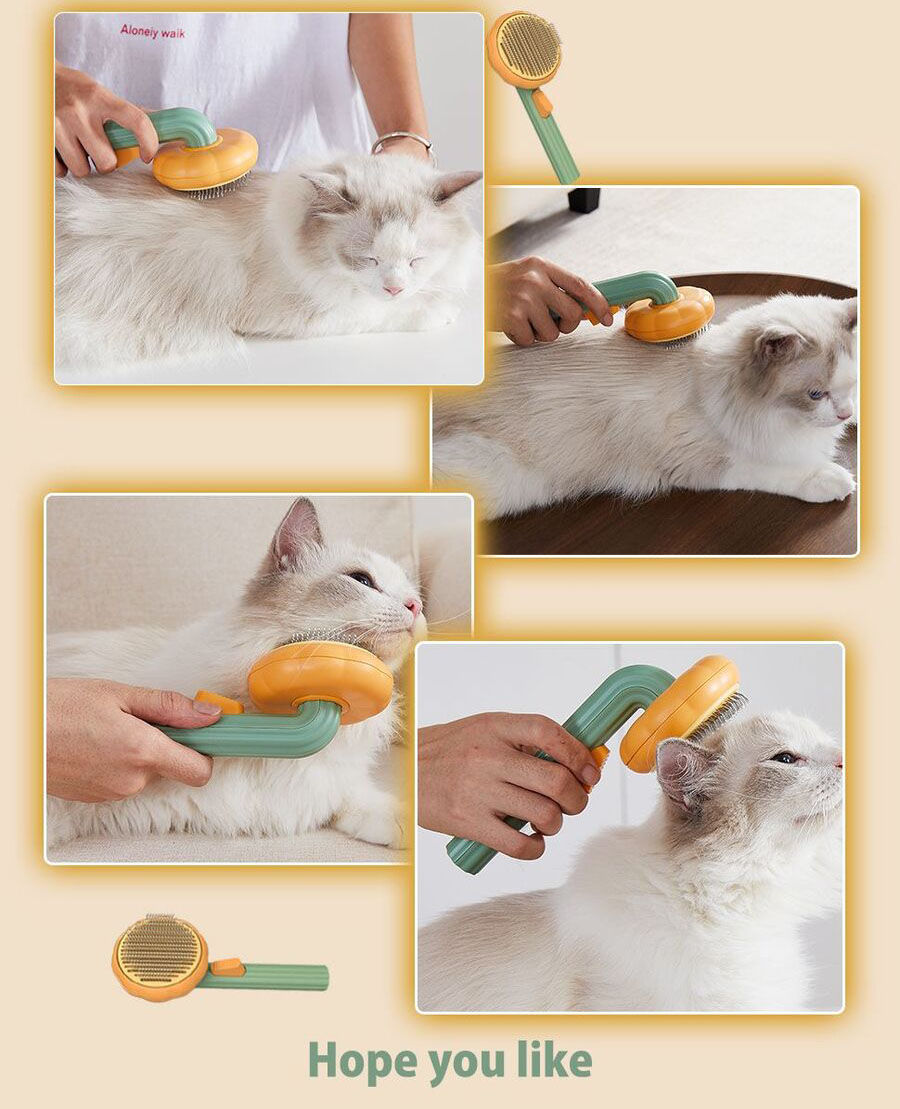 Aloneiy walk

Hope you like