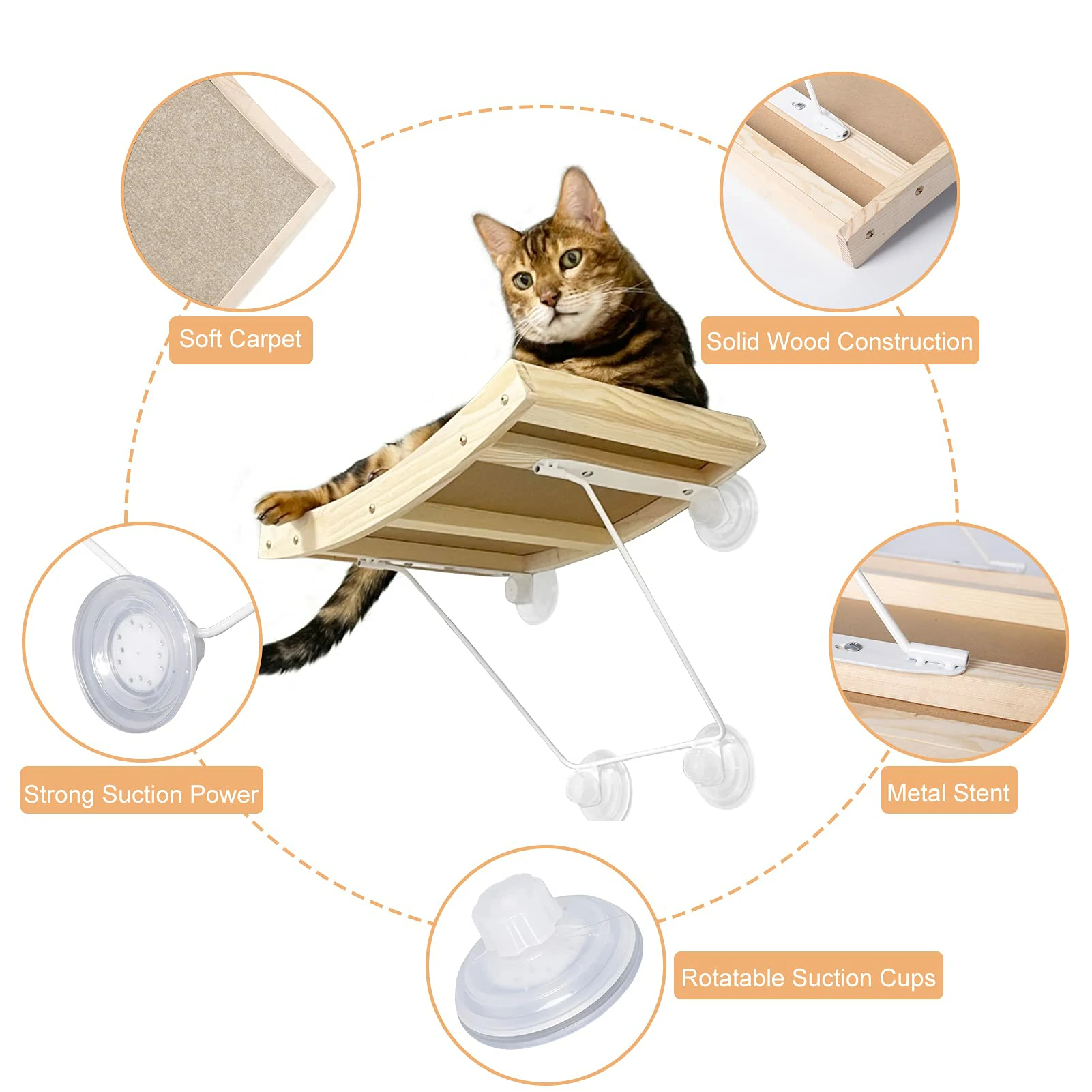 Soft Carpet

Solid Wood Construction

Strong Suction Power

Metal Stent

Rotatable Suction Cups