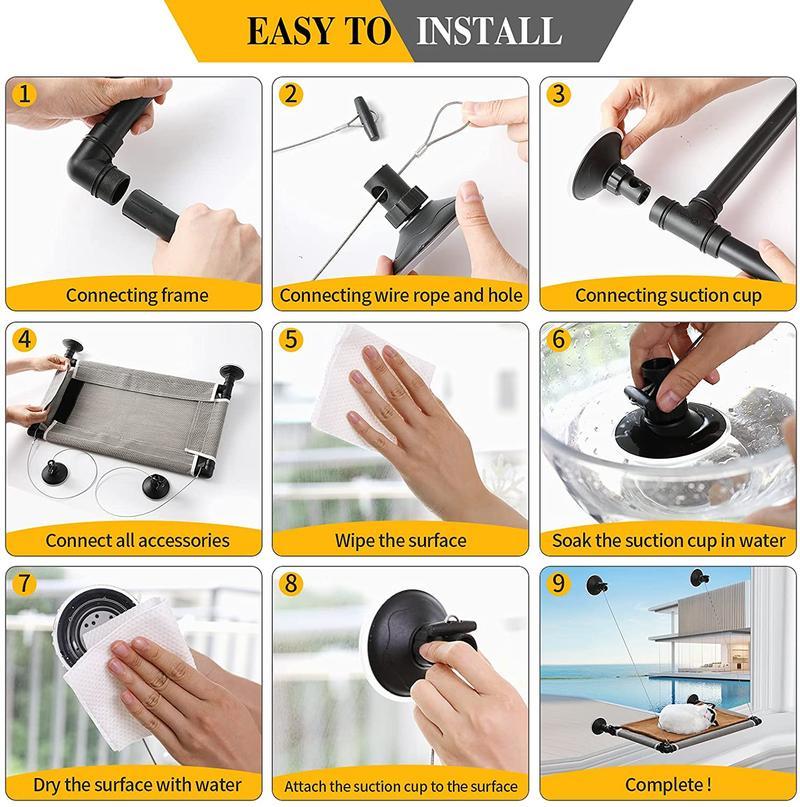 EASY TO INSTALL

1
Connecting frame

2
Connecting wire rope and hole

3
Connecting suction cup

4
Connect all accessories

5
Wipe the surface

6
Soak the suction cup in water

7
Dry the surface with water

8
Attach the suction cup to the surface

9
Complete !