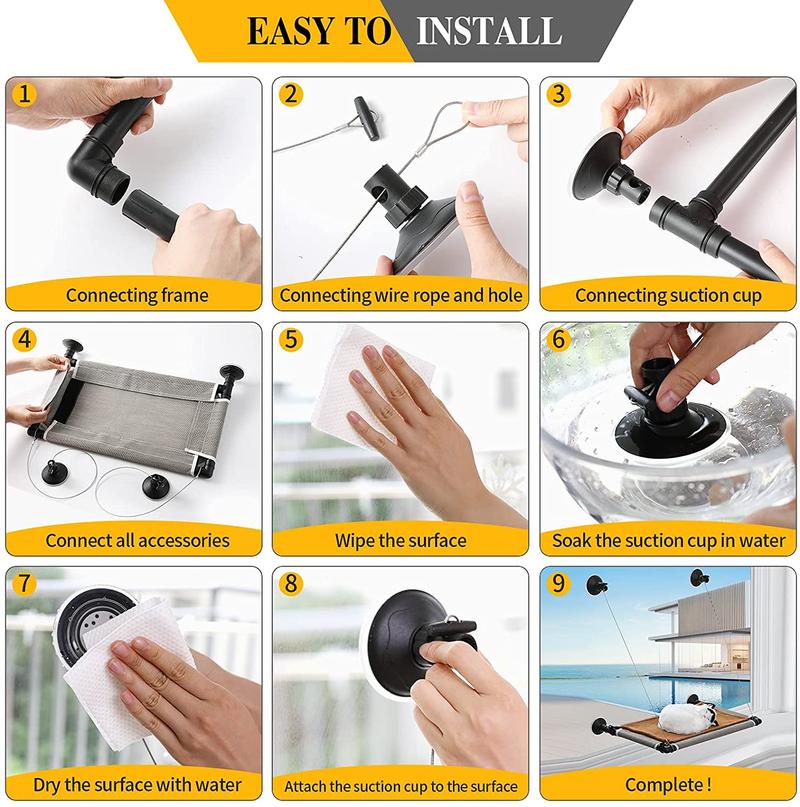 EASY TO INSTALL

1
Connecting frame

2
Connecting wire rope and hole

3
Connecting suction cup

4
Connect all accessories

5
Wipe the surface

6
Soak the suction cup in water

7
Dry the surface with water

8
Attach the suction cup to the surface

9
Complete !