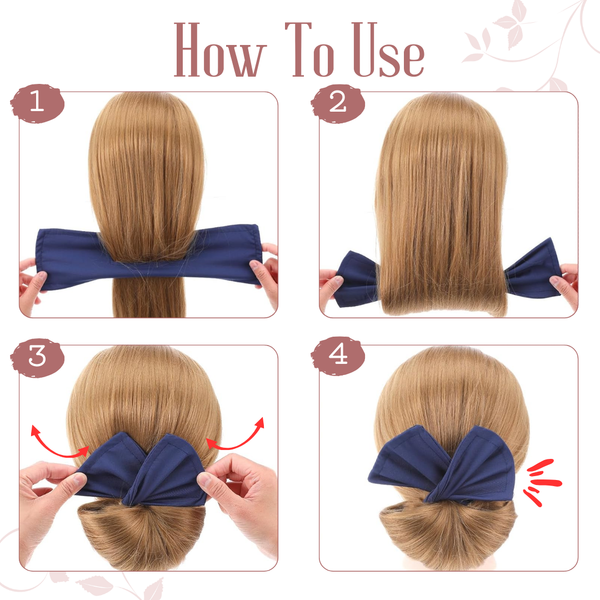 How To Use

1

2

3

4