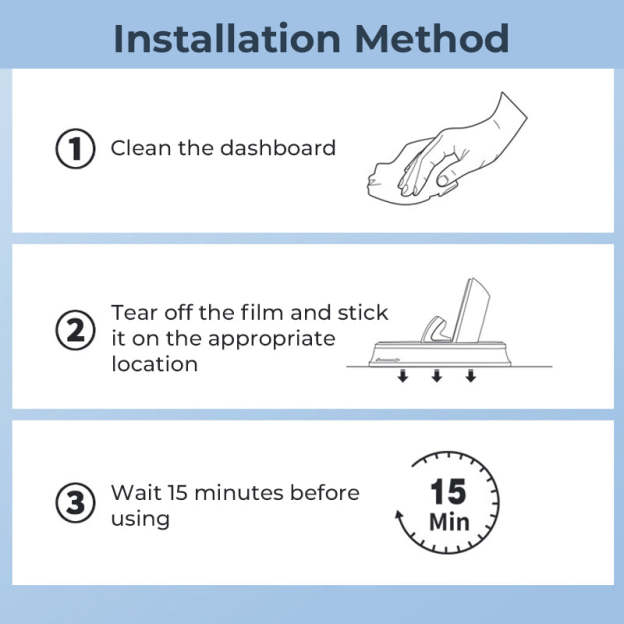 Installation Method

① Clean the dashboard

② Tear off the film and stick it on the appropriate location

③ Wait 15 minutes before using

15 Min