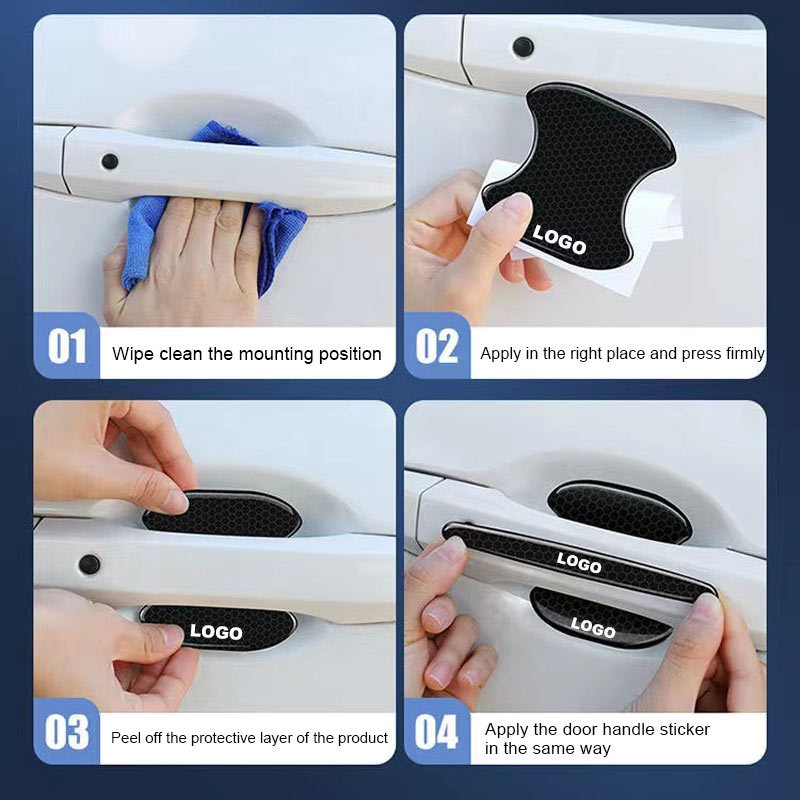 01 Wipe clean the mounting position

LOGO

02 Apply in the right place and press firmly

LOGO

03 Peel off the protective layer of the product

LOGO

LOGO

04 Apply the door handle sticker in the same way