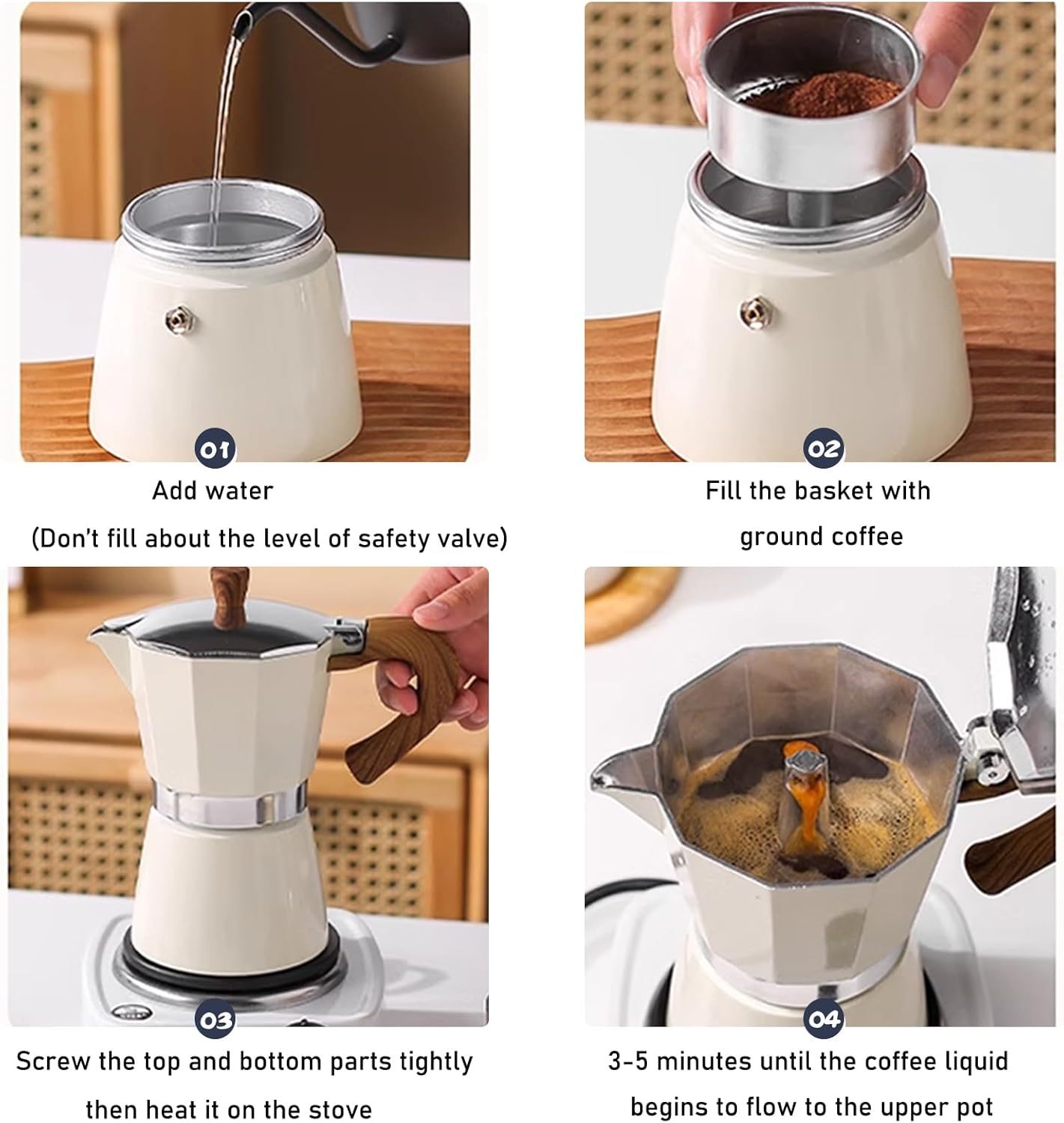 01
Add water
(Don't fill about the level of safety valve)

02
Fill the basket with
ground coffee

03
Screw the top and bottom parts tightly
then heat it on the stove

04
3-5 minutes until the coffee liquid
begins to flow to the upper pot