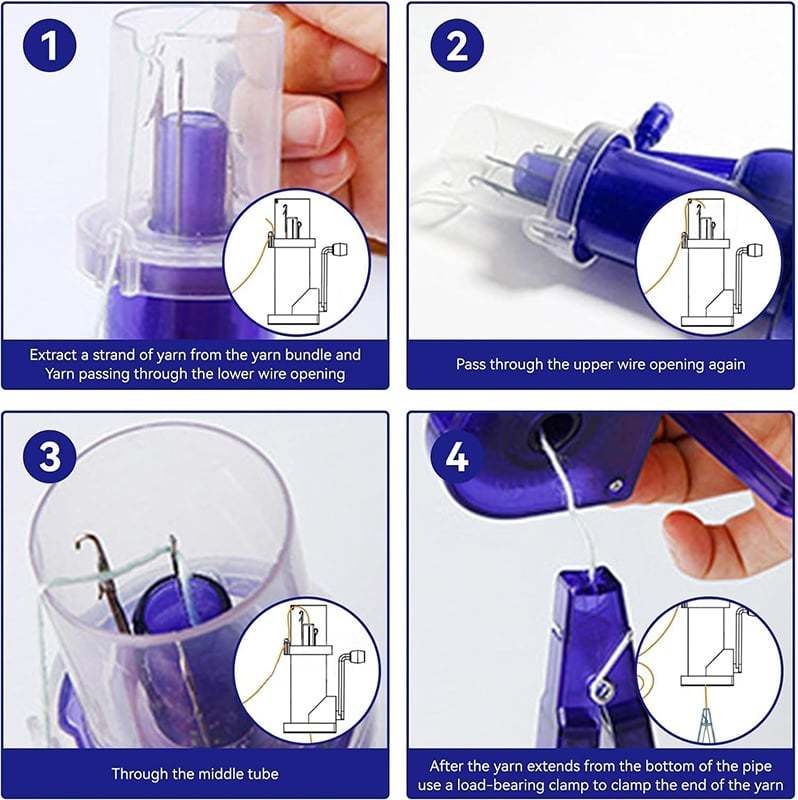 1

Extract a strand of yarn from the yarn bundle and Yarn passing through the lower wire opening

2

Pass through the upper wire opening again

3

Through the middle tube

4

After the yarn extends from the bottom of the pipe use a load-bearing clamp to clamp the end of the yarn