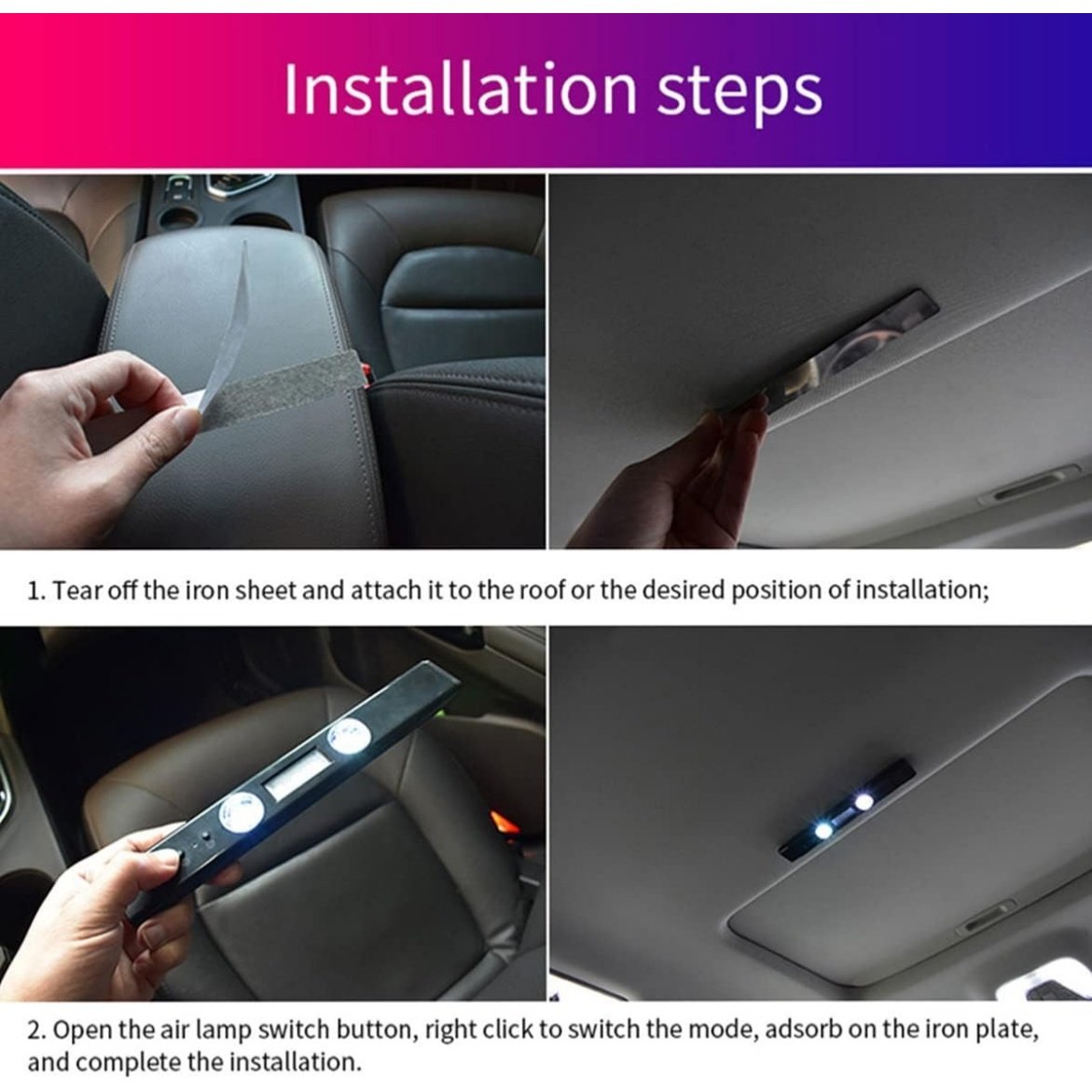 Installation steps

1. Tear off the iron sheet and attach it to the roof or the desired position of installation;

2. Open the air lamp switch button, right click to switch the mode, adsorb on the iron plate, and complete the installation.