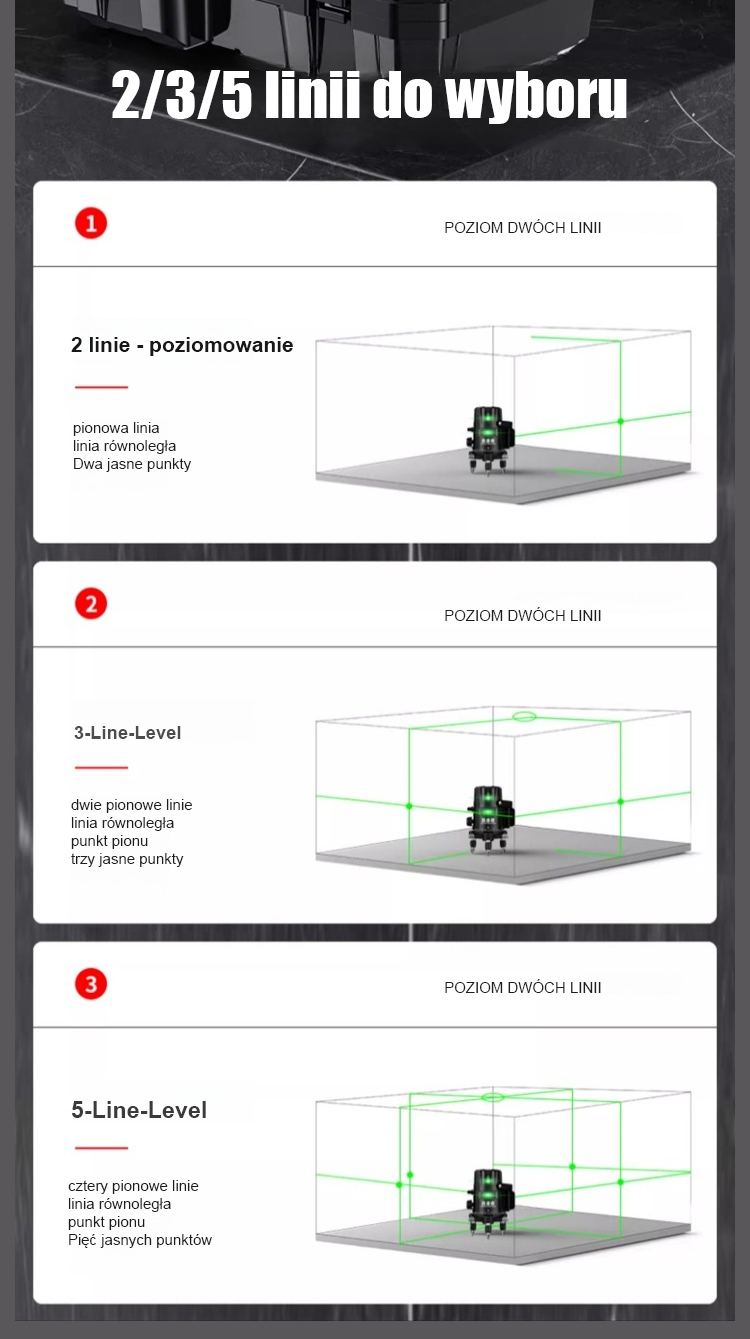 2/3/5 linii do wyboru

1

POZIOM DWÓCH LINII

2 linie - poziomowanie

pionowa linia
linia równoległa
Dwa jasne punkty

2

POZIOM DWÓCH LINII

3-Line-Level

dwie pionowe linie
linia równoległa
punkt pionu
trzy jasne punkty

3

POZIOM DWÓCH LINII

5-Line-Level

cztery pionowe linie
linia równoległa
punkt pionu
Pięć jasnych punktów