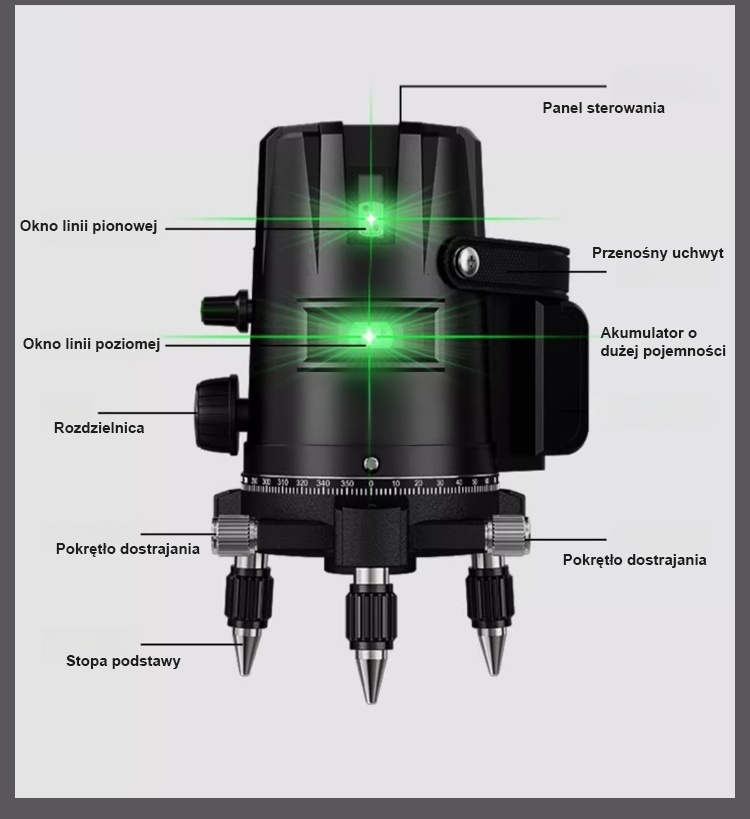 Panel sterowania

Okno linii pionowej

Przenośny uchwyt

Okno linii poziomej

Akumulator o dużej pojemności

Rozdzielnica

300 310 320 340 350 0 10 20 30 40 50

Pokrętło dostrajania

Pokrętło dostrajania

Stopa podstawy