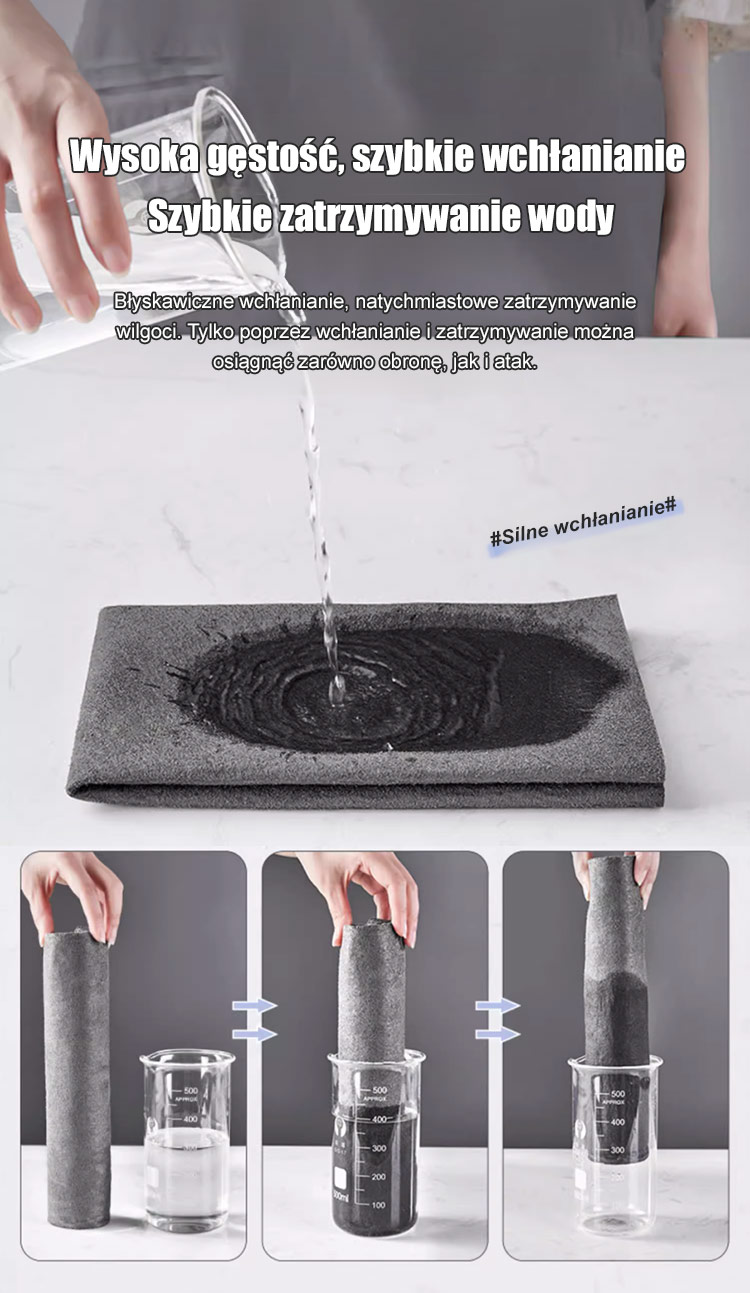 Wysoka gęstość, szybkie wchłanianie
Szybkie zatrzymywanie wody

Błyskawiczne wchłanianie, natychmiastowe zatrzymywanie wilgoci. Tylko poprzez wchłanianie i zatrzymywanie można osiągnąć zarówno obronę, jak i atak.

#Silne wchłanianie#

500
APPROX
400

500
APPROX
400
300
200
100
500ml

500
APPROX
400
300