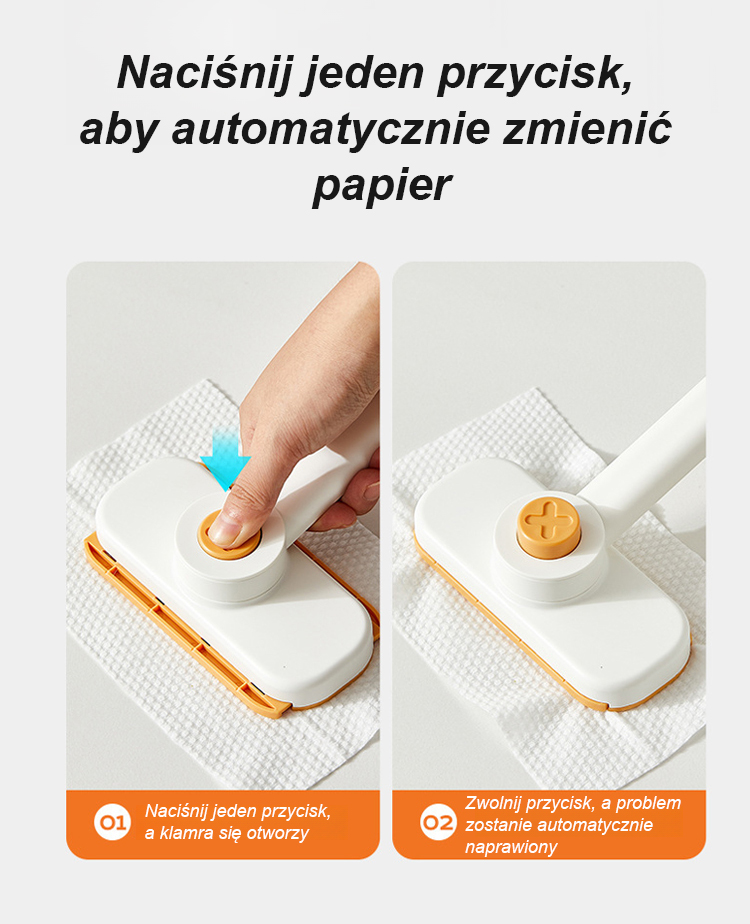 Naciśnij jeden przycisk, aby automatycznie zmienić papier

01 Naciśnij jeden przycisk, a klamra się otworzy

02 Zwolnij przycisk, a problem zostanie automatycznie naprawiony