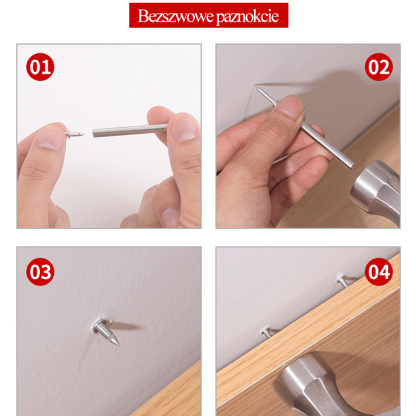 Bezszwowe paznokcie

01

02

03

04