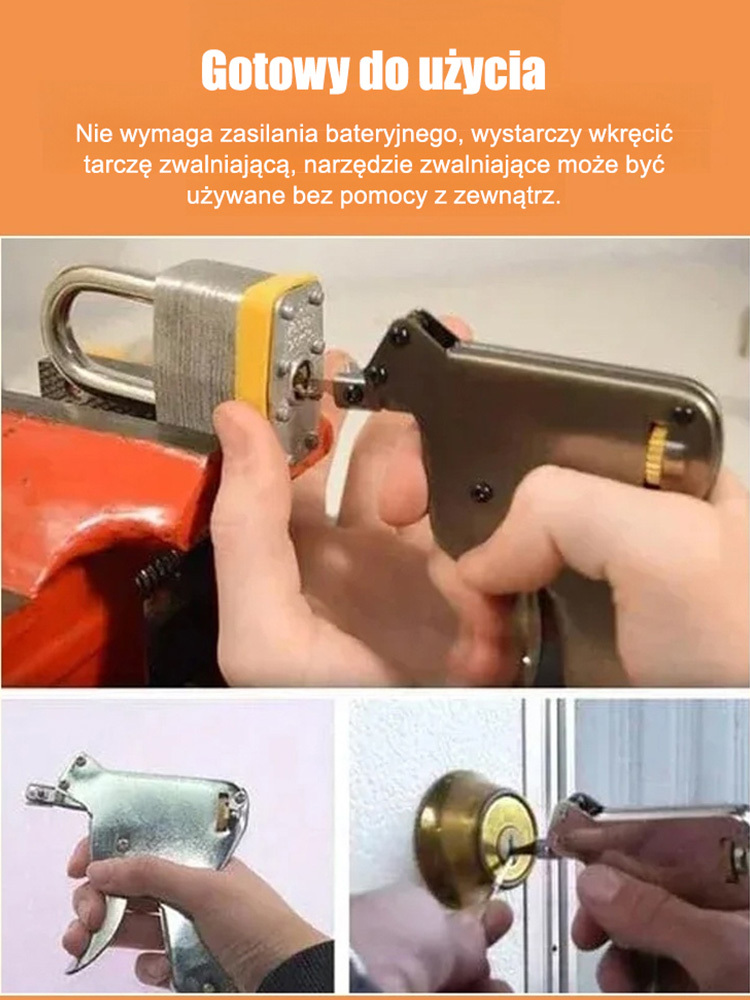 Gotowy do użycia

Nie wymaga zasilania bateryjnego, wystarczy wkręcić tarczę zwalniającą, narzędzie zwalniające może być używane bez pomocy z zewnątrz.