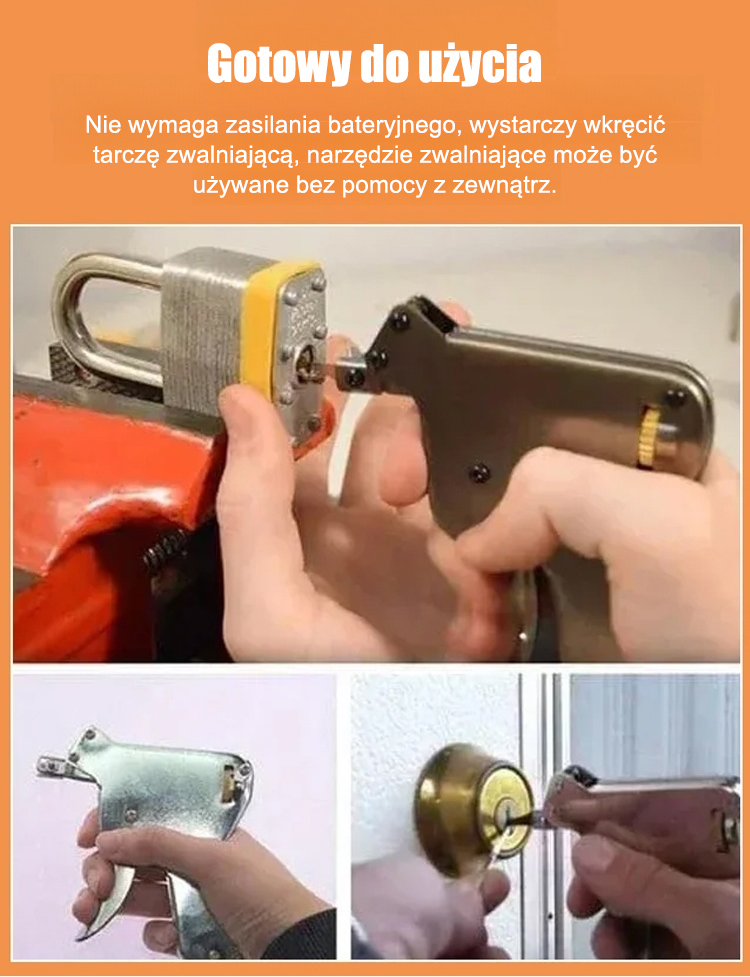 Gotowy do użycia

Nie wymaga zasilania bateryjnego, wystarczy wkręcić tarczę zwalniającą, narzędzie zwalniające może być używane bez pomocy z zewnątrz.