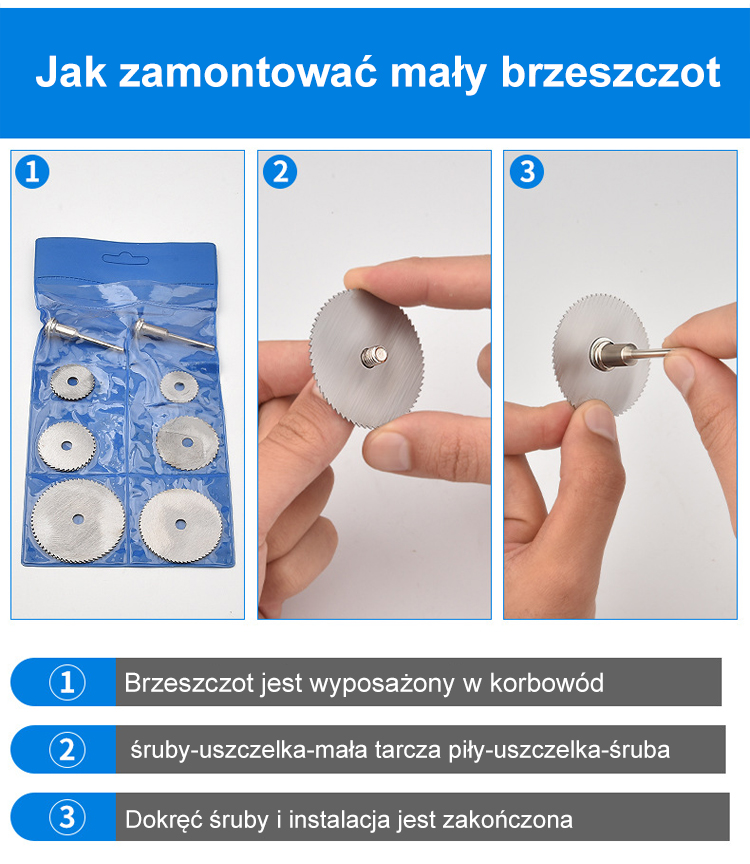 Jak zamontować mały brzeszczot

1

2

3

① Brzeszczot jest wyposażony w korbowód

② śruby-uszczelka-mała tarcza piły-uszczelka-śruba

③ Dokręć śruby i instalacja jest zakończona