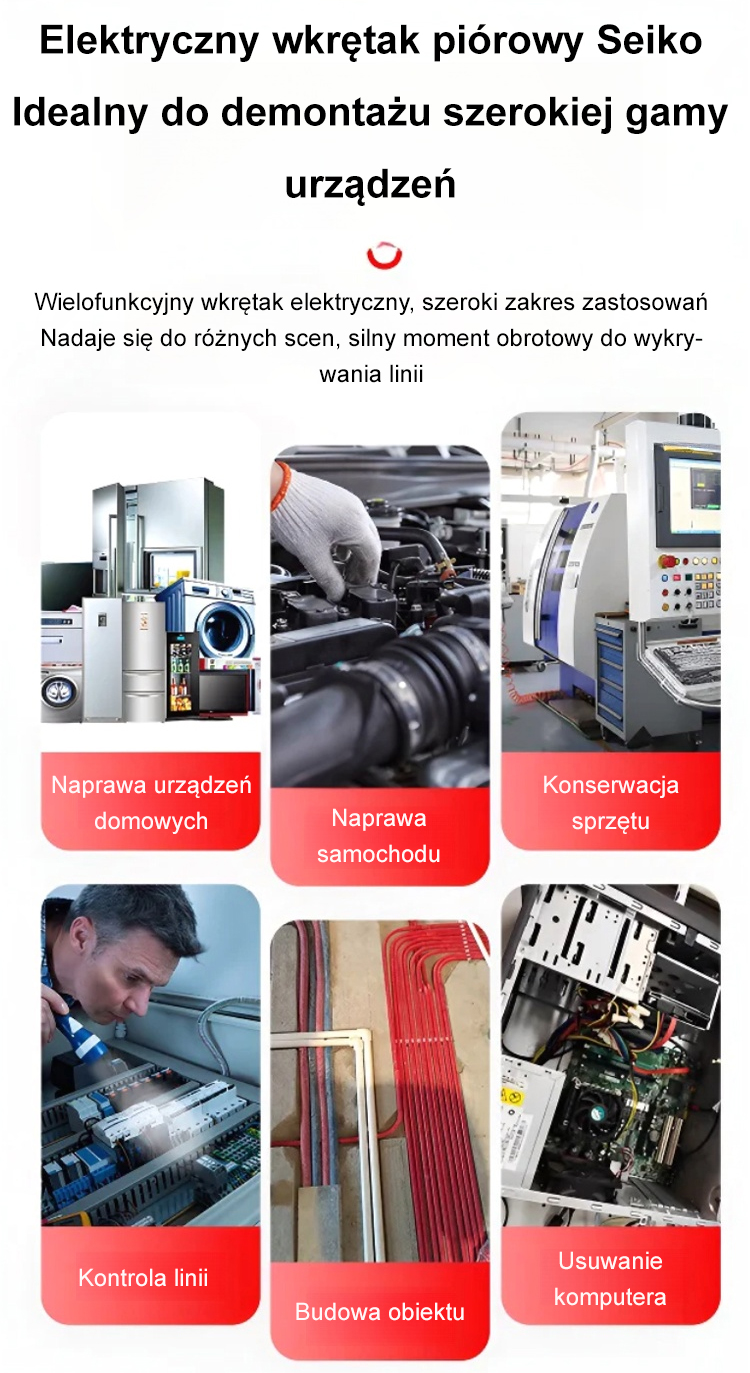 Elektryczny wkrętak piórowy Seiko Idealny do demontażu szerokiej gamy urządzeń

Wielofunkcyjny wkrętak elektryczny, szeroki zakres zastosowań Nadaje się do różnych scen, silny moment obrotowy do wykrywania linii

Naprawa urządzeń domowych

Naprawa samochodu

Konserwacja sprzętu

Kontrola linii

Budowa obiektu

Usuwanie komputera