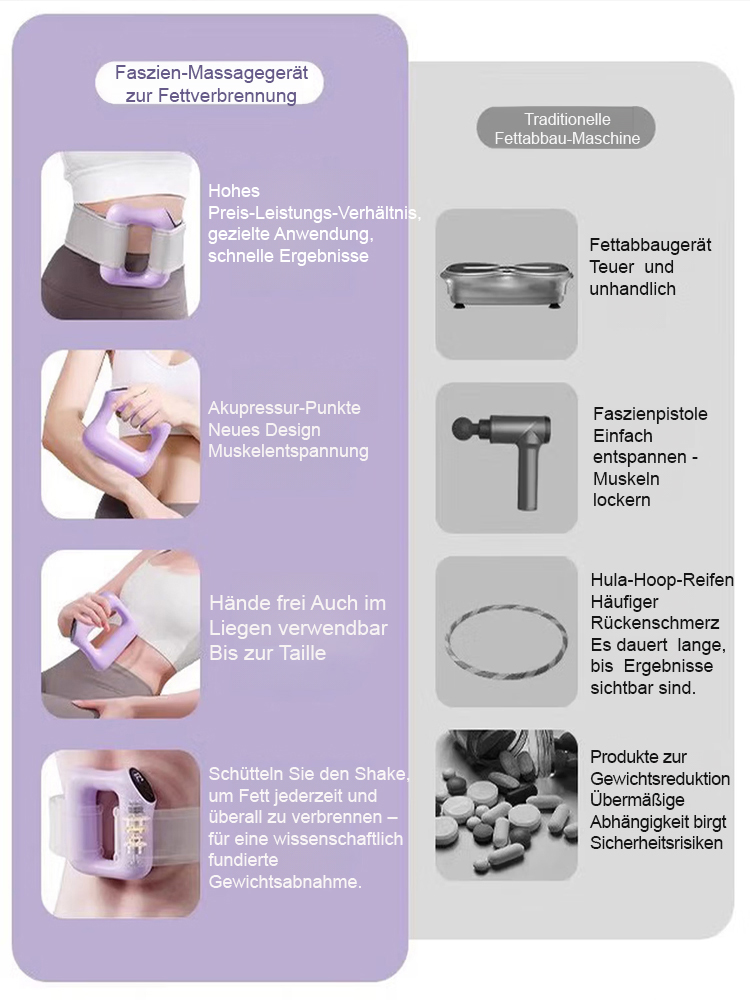 Faszien-Massagegerät zur Fettverbrennung

Hohes Preis-Leistungs-Verhältnis, gezielte Anwendung, schnelle Ergebnisse

Akupressur-Punkte
Neues Design
Muskelentspannung

Hände frei Auch im Liegen verwendbar
Bis zur Taille

Schütteln Sie den Shake, um Fett jederzeit und überall zu verbrennen – für eine wissenschaftlich fundierte Gewichtsabnahme.

Traditionelle Fettabbau-Maschine

Fettabbaugerät
Teuer und unhandlich

Faszienpistole
Einfach entspannen - Muskeln lockern

Hula-Hoop-Reifen
Häufiger Rückenschmerz
Es dauert lange, bis Ergebnisse sichtbar sind.

Produkte zur Gewichtsreduktion
Übermäßige Abhängigkeit birgt Sicherheitsrisiken