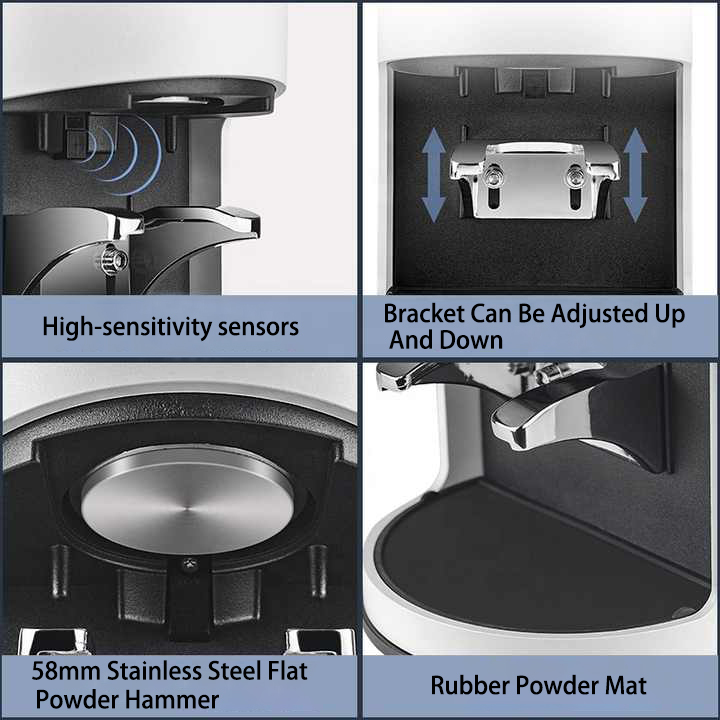 High-sensitivity sensors

Bracket Can Be Adjusted Up And Down

58mm Stainless Steel Flat Powder Hammer

Rubber Powder Mat