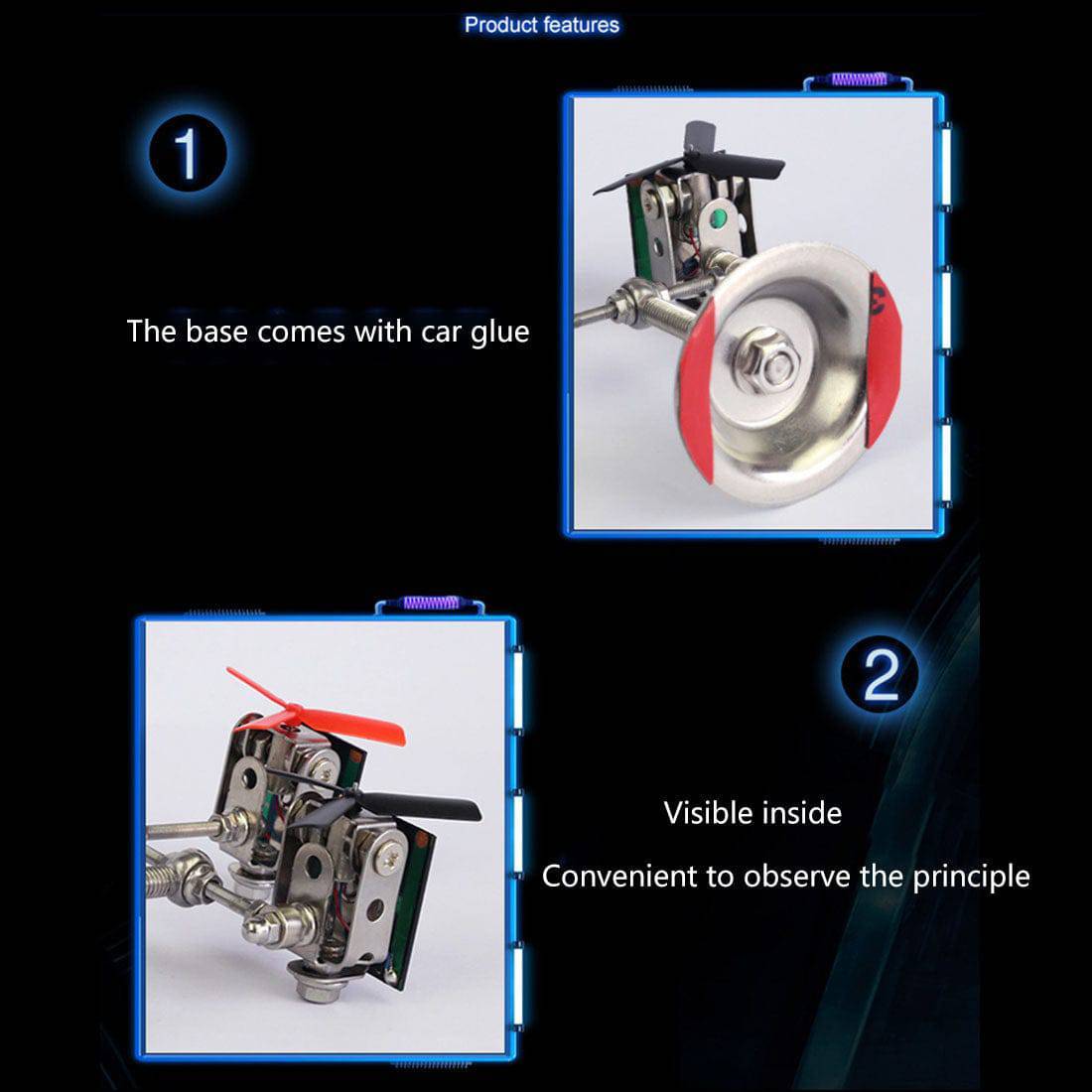 Product features

1

The base comes with car glue

2

Visible inside

Convenient to observe the principle