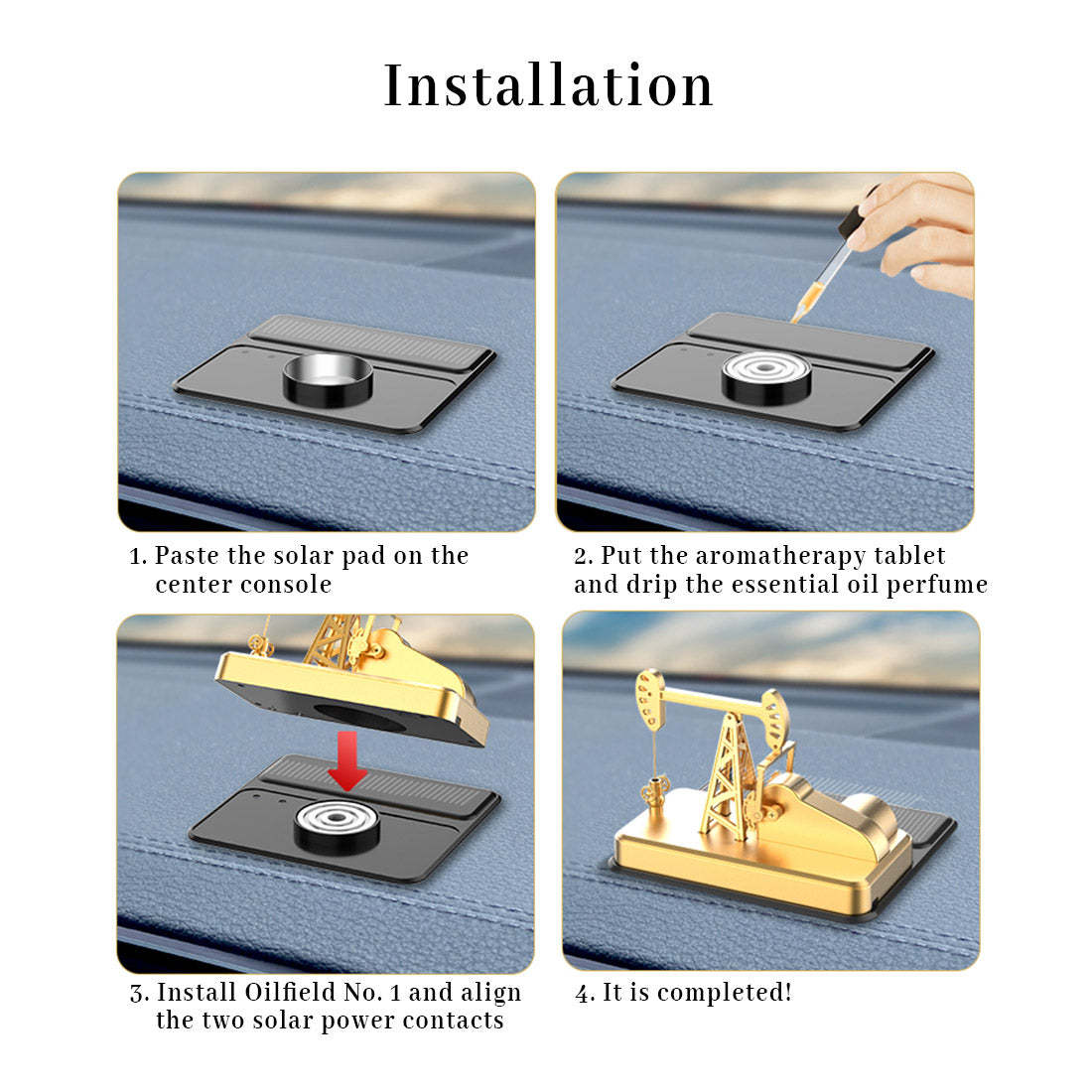 Installation

1. Paste the solar pad on the center console

2. Put the aromatherapy tablet and drip the essential oil perfume

3. Install Oilfield No. 1 and align the two solar power contacts

4. It is completed!