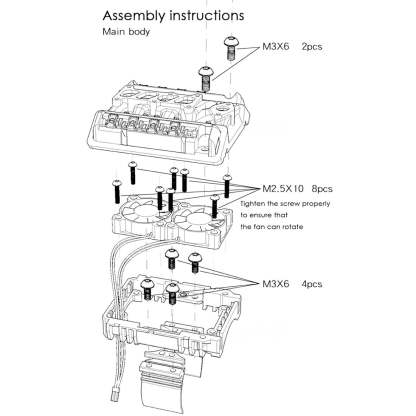 Assembly instructions
Main body

M3X6 2pcs

M2.5X10 8pcs
Tighten the screw properly to ensure that the fan can rotate

M3X6 4pcs