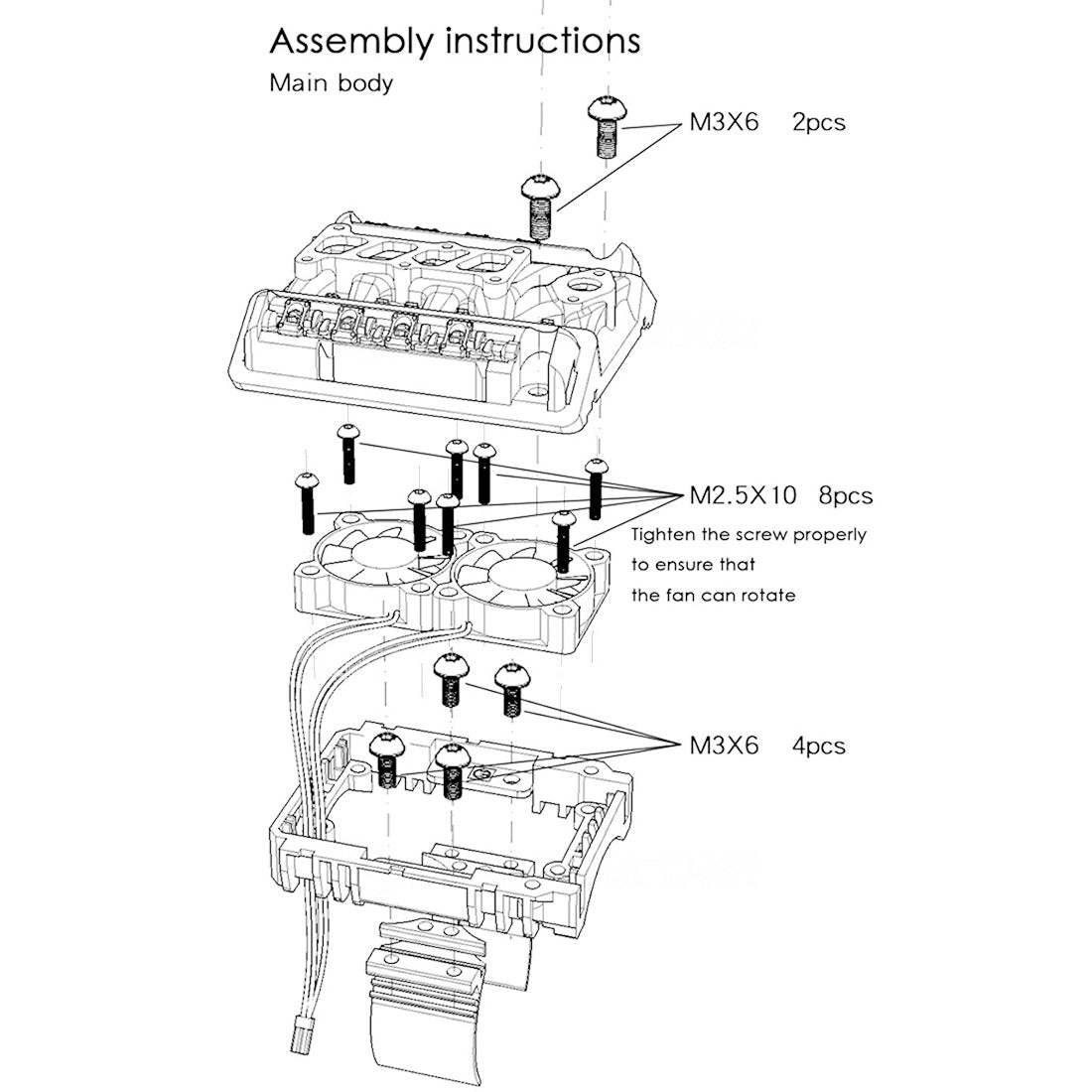 Assembly instructions
Main body

M3X6 2pcs

M2.5X10 8pcs
Tighten the screw properly to ensure that the fan can rotate

M3X6 4pcs