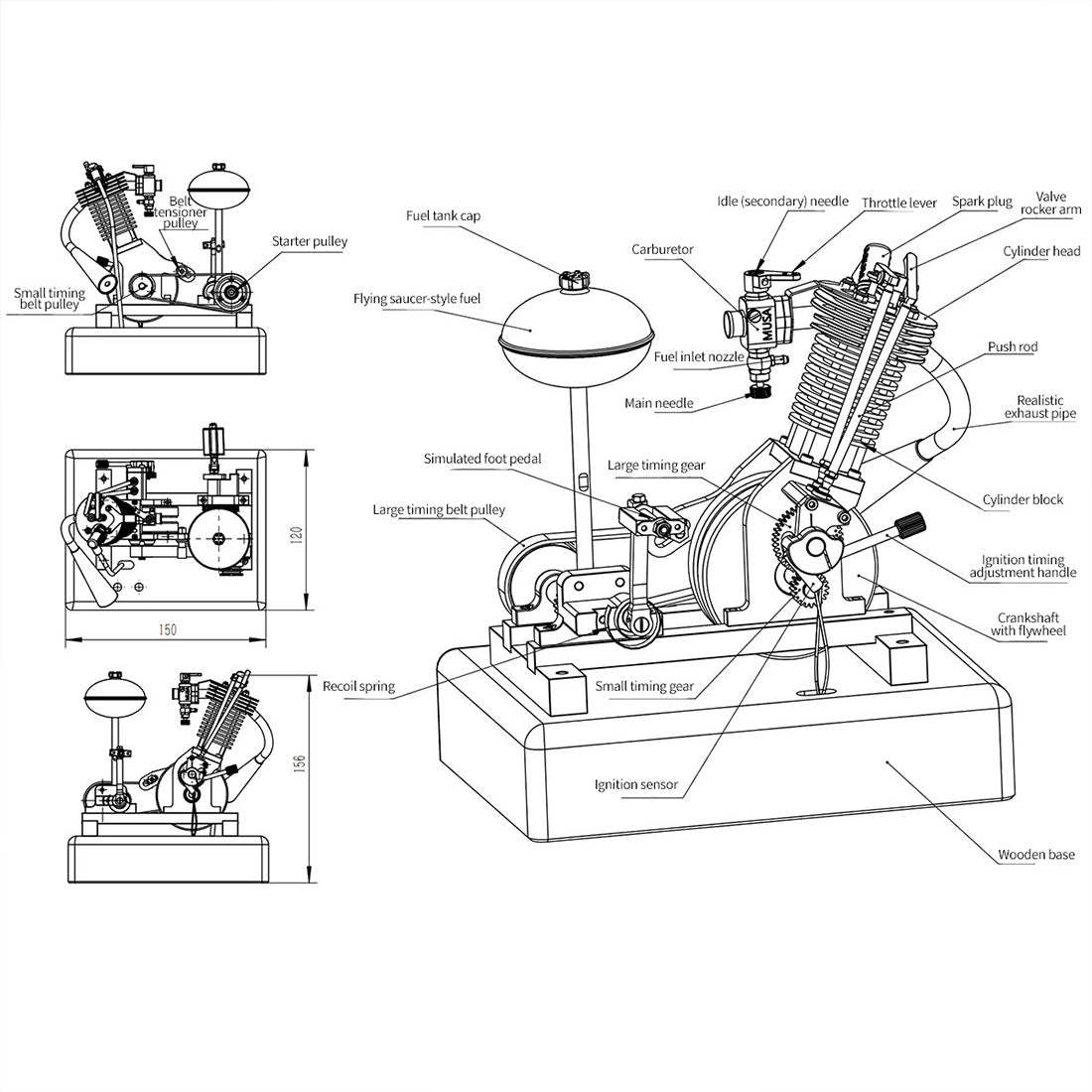 Belt tensioner pulley

Starter pulley

Small timing belt pulley

120

150

156

Fuel tank cap

Flying saucer-style fuel

Idle (secondary) needle

Throttle lever

Spark plug

Valve rocker arm

Cylinder head

Carburetor

MUSA

Fuel inlet nozzle

Main needle

Push rod

Realistic exhaust pipe

Simulated foot pedal

Large timing gear

Large timing belt pulley

Cylinder block

Ignition timing adjustment handle

Crankshaft with flywheel

Recoil spring

Small timing gear

Ignition sensor

Wooden base