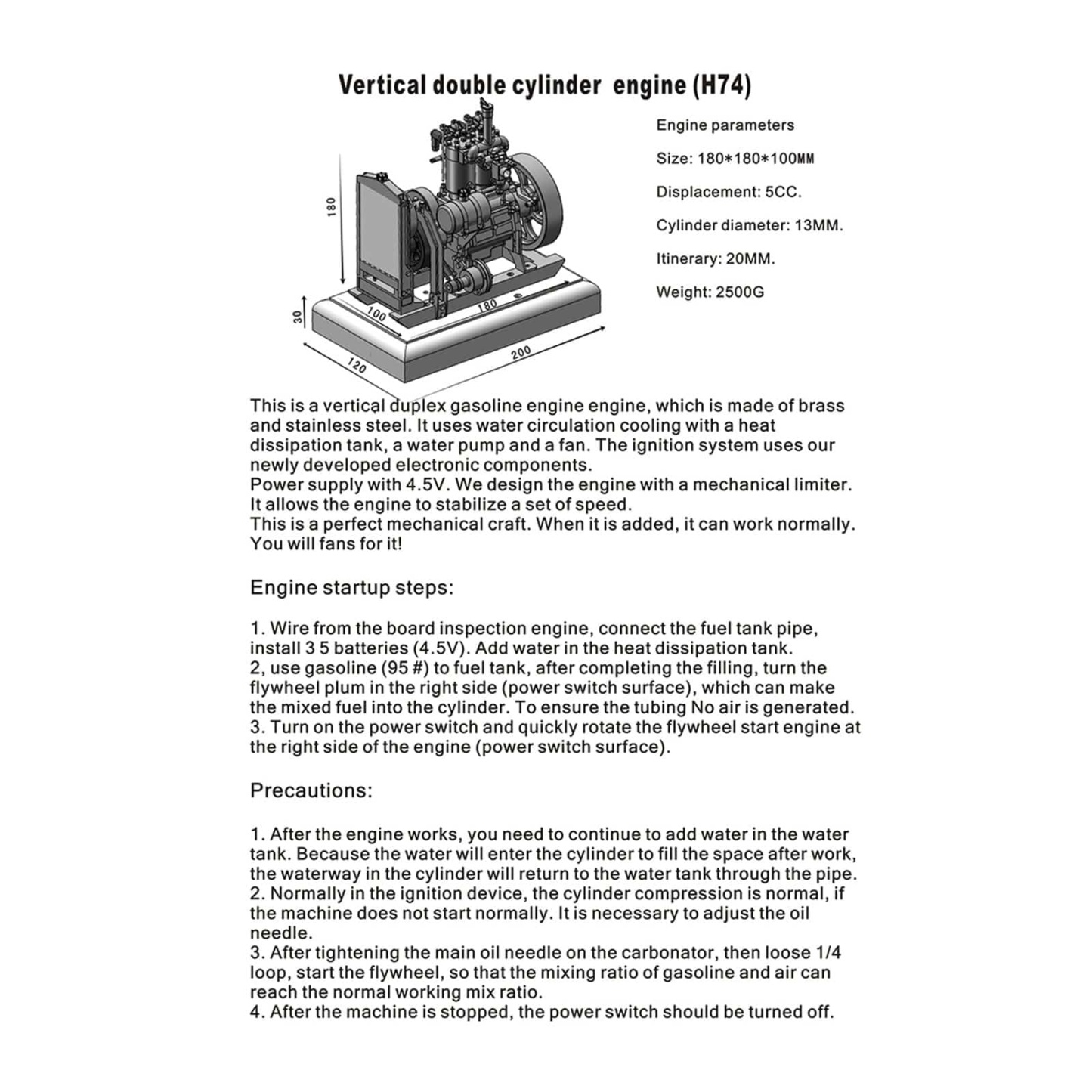 Vertical double cylinder engine (H74)

180

30

100

180

120

200

Engine parameters

Size: 180*180*100MM

Displacement: 5CC.

Cylinder diameter: 13MM.

Itinerary: 20MM.

Weight: 2500G

This is a vertical duplex gasoline engine engine, which is made of brass and stainless steel. It uses water circulation cooling with a heat dissipation tank, a water pump and a fan. The ignition system uses our newly developed electronic components.
Power supply with 4.5V. We design the engine with a mechanical limiter. It allows the engine to stabilize a set of speed.
This is a perfect mechanical craft. When it is added, it can work normally. You will fans for it!

Engine startup steps:

1. Wire from the board inspection engine, connect the fuel tank pipe, install 3 5 batteries (4.5V). Add water in the heat dissipation tank.
2, use gasoline (95 #) to fuel tank, after completing the filling, turn the flywheel plum in the right side (power switch surface), which can make the mixed fuel into the cylinder. To ensure the tubing No air is generated.
3. Turn on the power switch and quickly rotate the flywheel start engine at the right side of the engine (power switch surface).

Precautions:

1. After the engine works, you need to continue to add water in the water tank. Because the water will enter the cylinder to fill the space after work, the waterway in the cylinder will return to the water tank through the pipe.
2. Normally in the ignition device, the cylinder compression is normal, if the machine does not start normally. It is necessary to adjust the oil needle.
3. After tightening the main oil needle on the carbonator, then loose 1/4 loop, start the flywheel, so that the mixing ratio of gasoline and air can reach the normal working mix ratio.
4. After the machine is stopped, the power switch should be turned off.