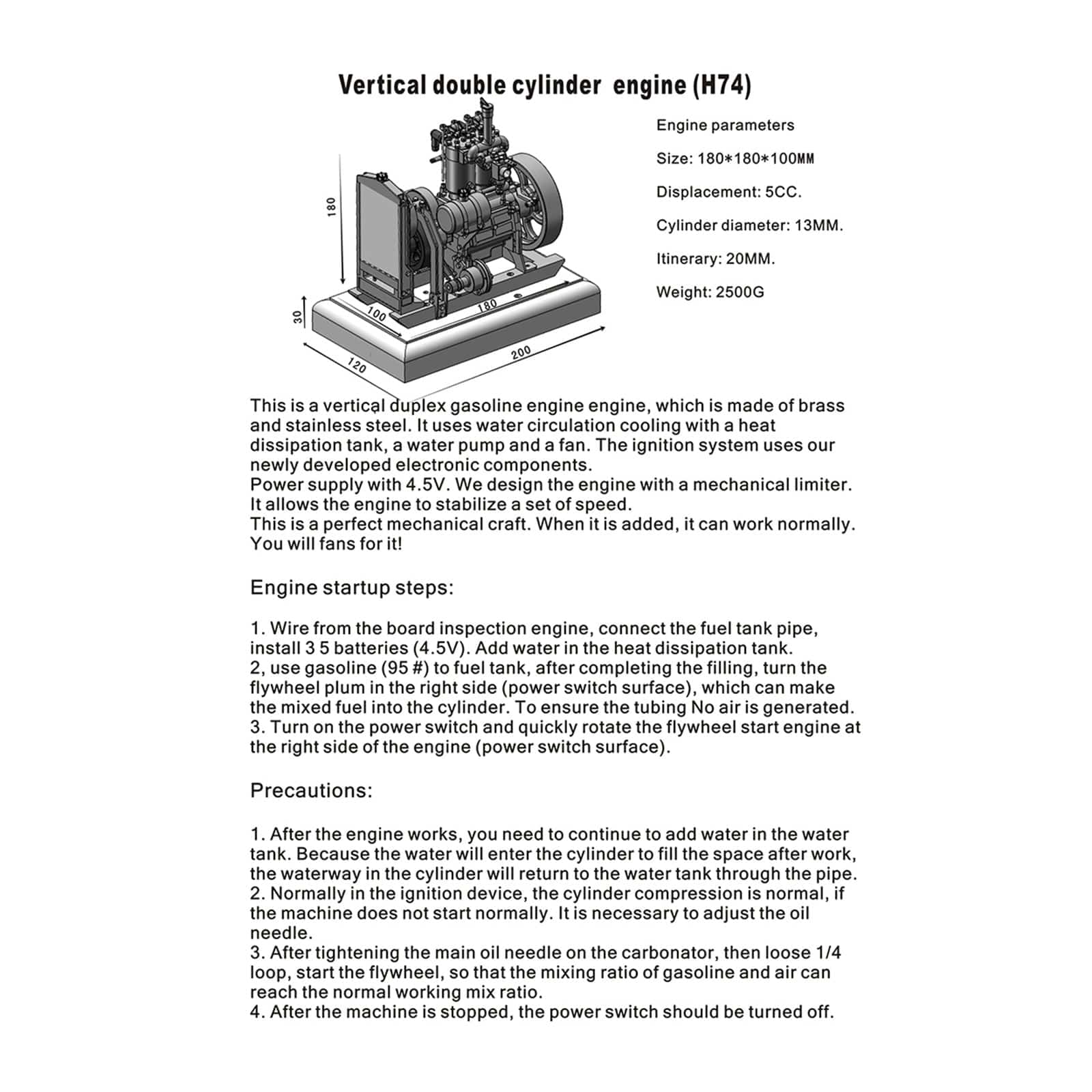 Vertical double cylinder engine (H74)

180
30
100
180
120
200

Engine parameters

Size: 180*180*100MM

Displacement: 5CC.

Cylinder diameter: 13MM.

Itinerary: 20MM.

Weight: 2500G

This is a vertical duplex gasoline engine engine, which is made of brass and stainless steel. It uses water circulation cooling with a heat dissipation tank, a water pump and a fan. The ignition system uses our newly developed electronic components.
Power supply with 4.5V. We design the engine with a mechanical limiter. It allows the engine to stabilize a set of speed.
This is a perfect mechanical craft. When it is added, it can work normally. You will fans for it!

Engine startup steps:

1. Wire from the board inspection engine, connect the fuel tank pipe, install 3 5 batteries (4.5V). Add water in the heat dissipation tank.
2, use gasoline (95 #) to fuel tank, after completing the filling, turn the flywheel plum in the right side (power switch surface), which can make the mixed fuel into the cylinder. To ensure the tubing No air is generated.
3. Turn on the power switch and quickly rotate the flywheel start engine at the right side of the engine (power switch surface).

Precautions:

1. After the engine works, you need to continue to add water in the water tank. Because the water will enter the cylinder to fill the space after work, the waterway in the cylinder will return to the water tank through the pipe.
2. Normally in the ignition device, the cylinder compression is normal, if the machine does not start normally. It is necessary to adjust the oil needle.
3. After tightening the main oil needle on the carbonator, then loose 1/4 loop, start the flywheel, so that the mixing ratio of gasoline and air can reach the normal working mix ratio.
4. After the machine is stopped, the power switch should be turned off.