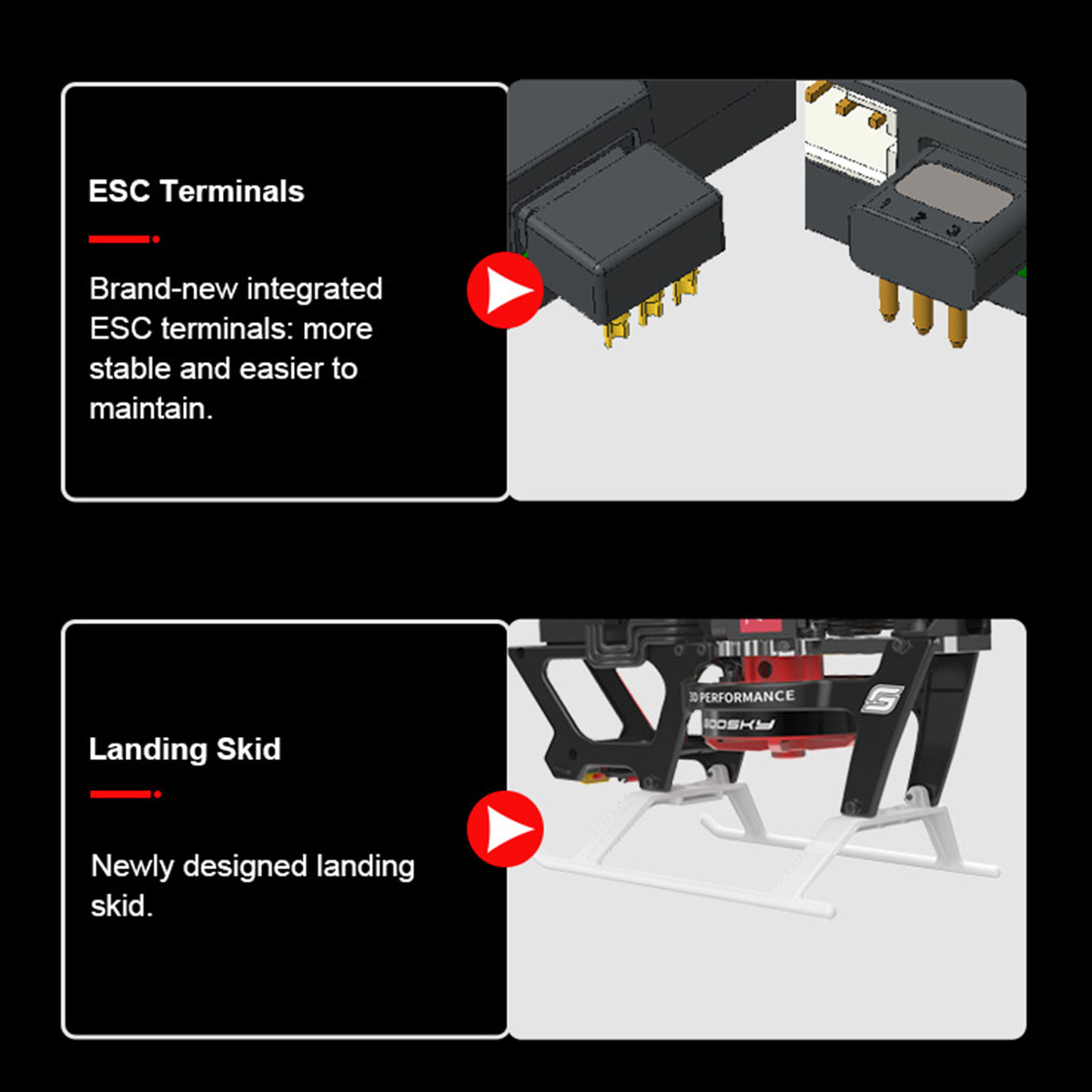 ESC Terminals

Brand-new integrated ESC terminals: more stable and easier to maintain.

1 2 3

Landing Skid

Newly designed landing skid.

3D PERFORMANCE

GOOSKY