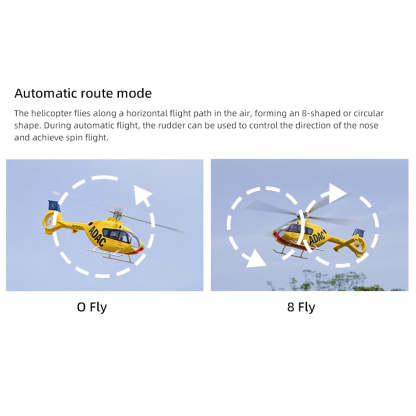 Automatic route mode

The helicopter flies along a horizontal flight path in the air, forming an 8-shaped or circular shape. During automatic flight, the rudder can be used to control the direction of the nose and achieve spin flight.

ADAC

ADAC

O Fly

8 Fly