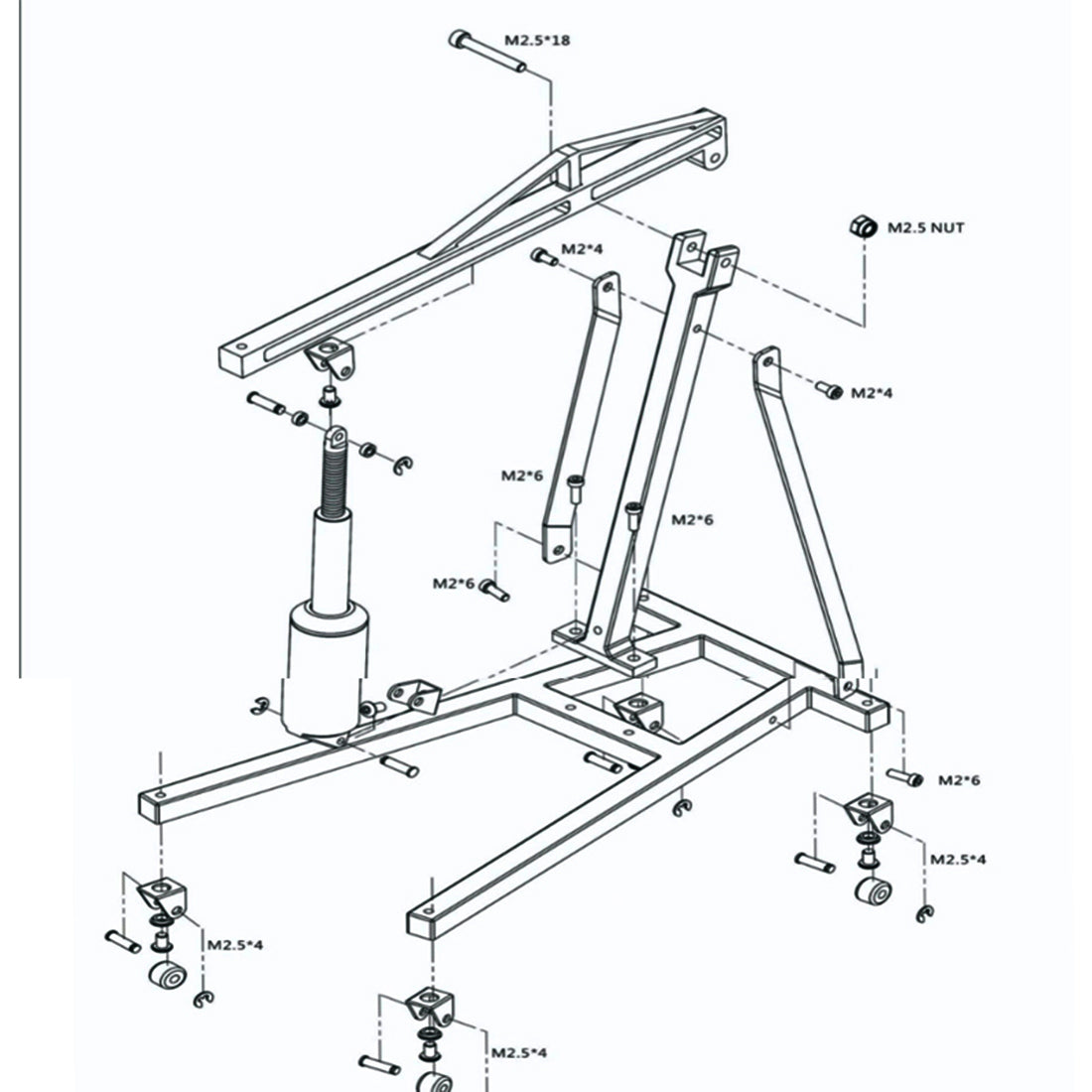 M2.5*18

M2.5 NUT

M2*4

M2*4

M2*6

M2*6

M2*6

M2*6

M2.5*4

M2.5*4

M2.5*4