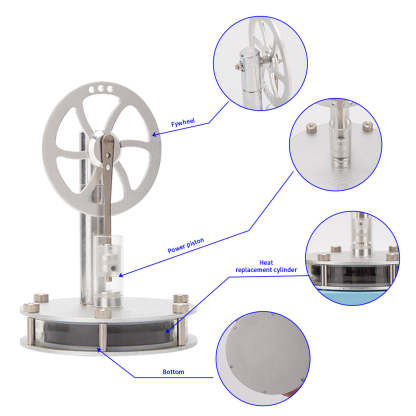 Fywheel

Power piston

Heat
replacement cylinder

Bottom