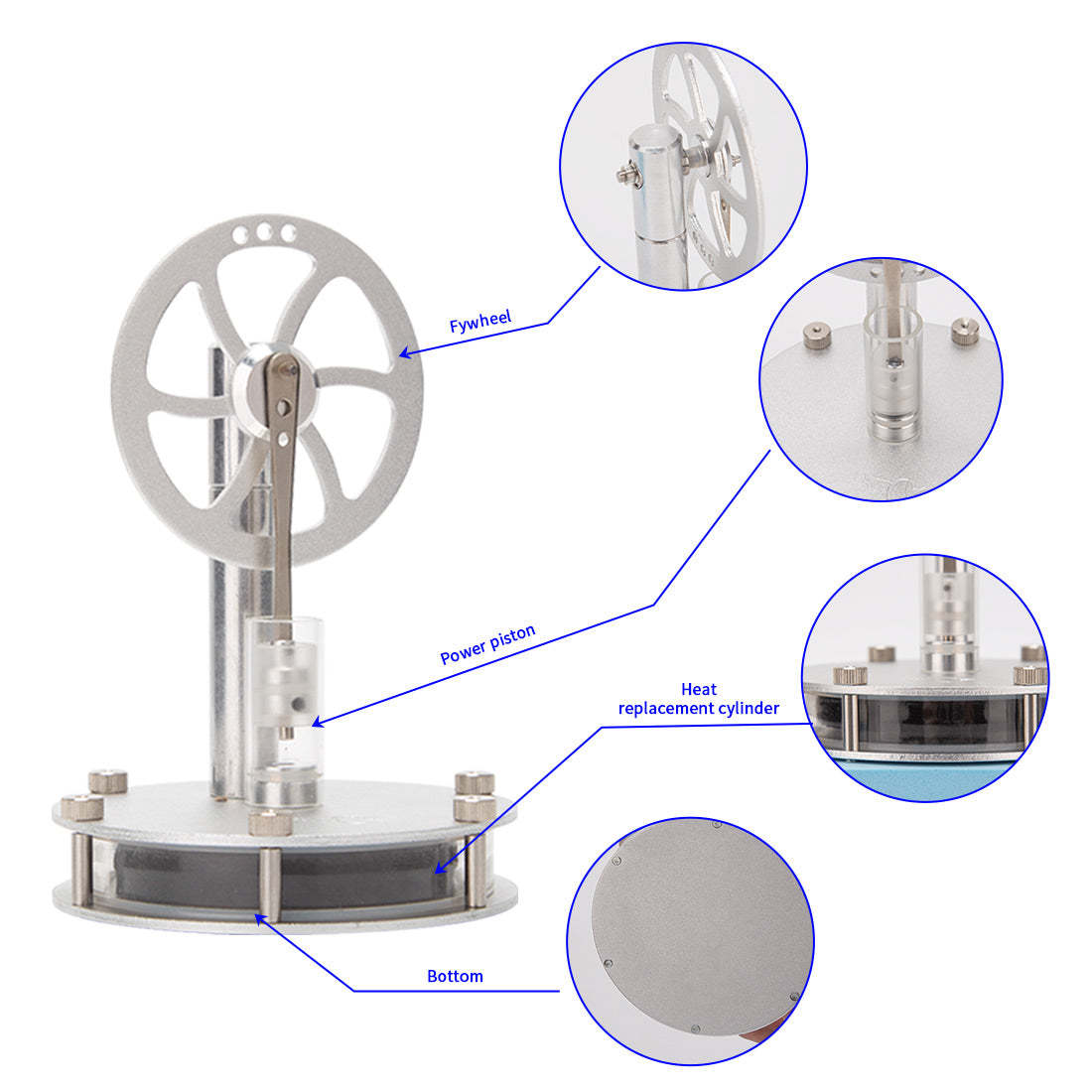 Fywheel

Power piston

Heat
replacement cylinder

Bottom