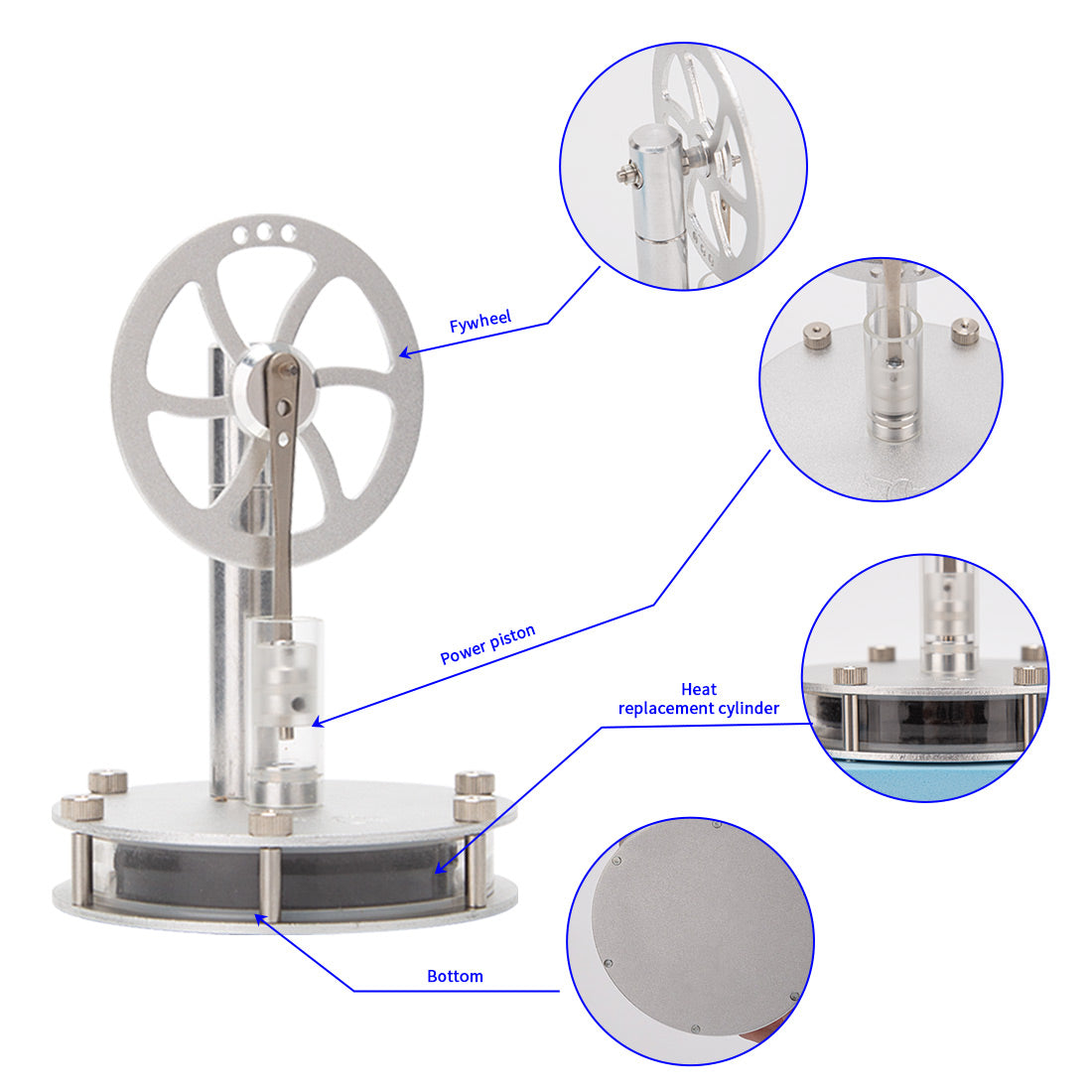 Fywheel

Power piston

Heat
replacement cylinder

Bottom