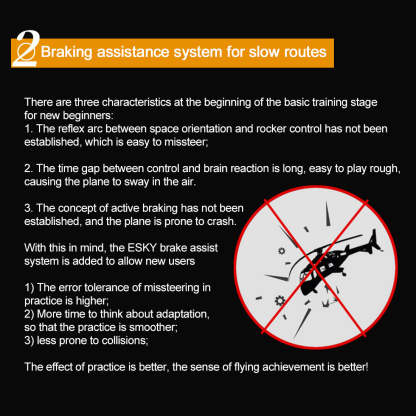 2 Braking assistance system for slow routes

There are three characteristics at the beginning of the basic training stage for new beginners:
1. The reflex arc between space orientation and rocker control has not been established, which is easy to missteer;

2. The time gap between control and brain reaction is long, easy to play rough, causing the plane to sway in the air.

3. The concept of active braking has not been established, and the plane is prone to crash.

With this in mind, the ESKY brake assist system is added to allow new users

1) The error tolerance of missteering in practice is higher;
2) More time to think about adaptation, so that the practice is smoother;
3) less prone to collisions;

The effect of practice is better, the sense of flying achievement is better!