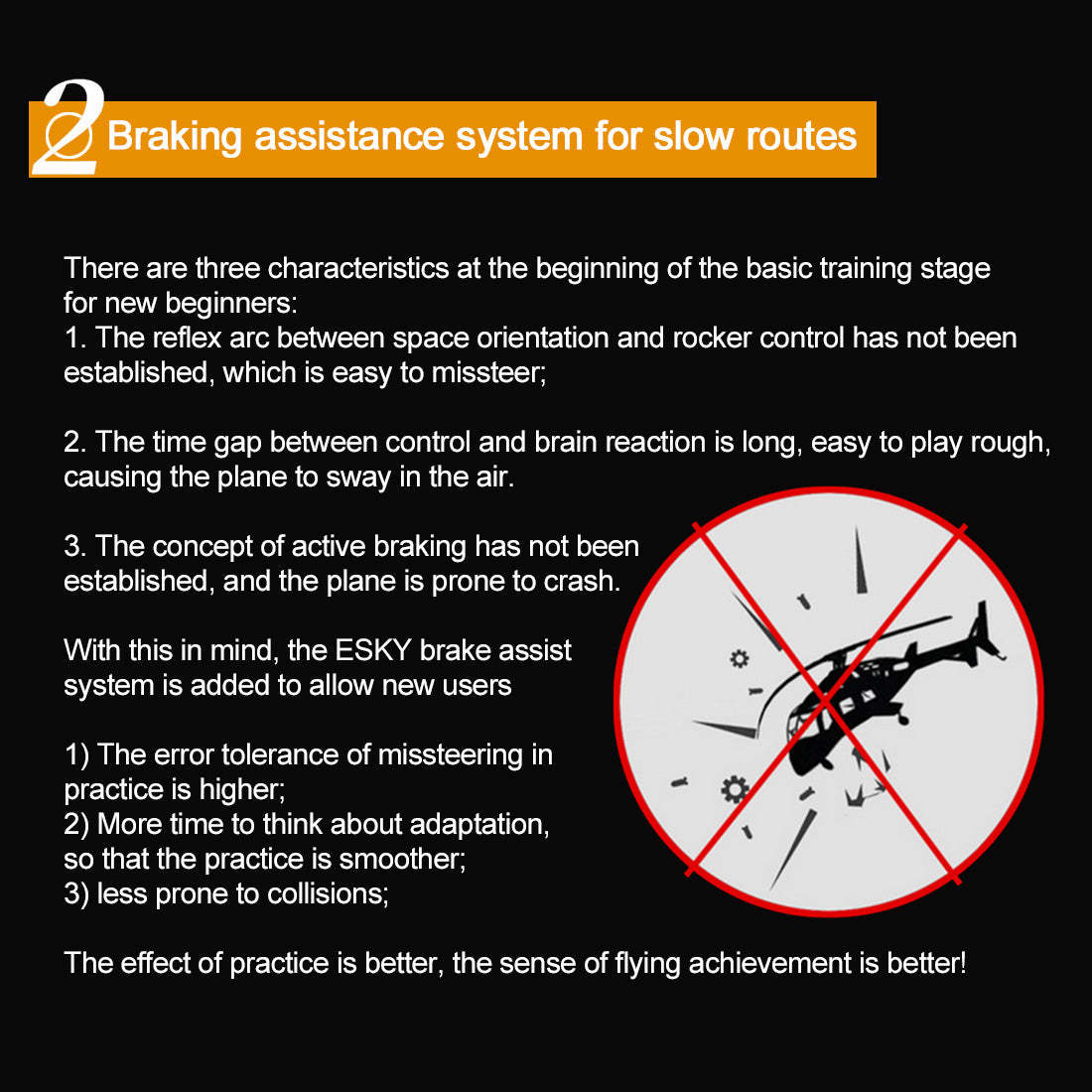 2 Braking assistance system for slow routes

There are three characteristics at the beginning of the basic training stage for new beginners:
1. The reflex arc between space orientation and rocker control has not been established, which is easy to missteer;

2. The time gap between control and brain reaction is long, easy to play rough, causing the plane to sway in the air.

3. The concept of active braking has not been established, and the plane is prone to crash.

With this in mind, the ESKY brake assist system is added to allow new users

1) The error tolerance of missteering in practice is higher;
2) More time to think about adaptation, so that the practice is smoother;
3) less prone to collisions;

The effect of practice is better, the sense of flying achievement is better!