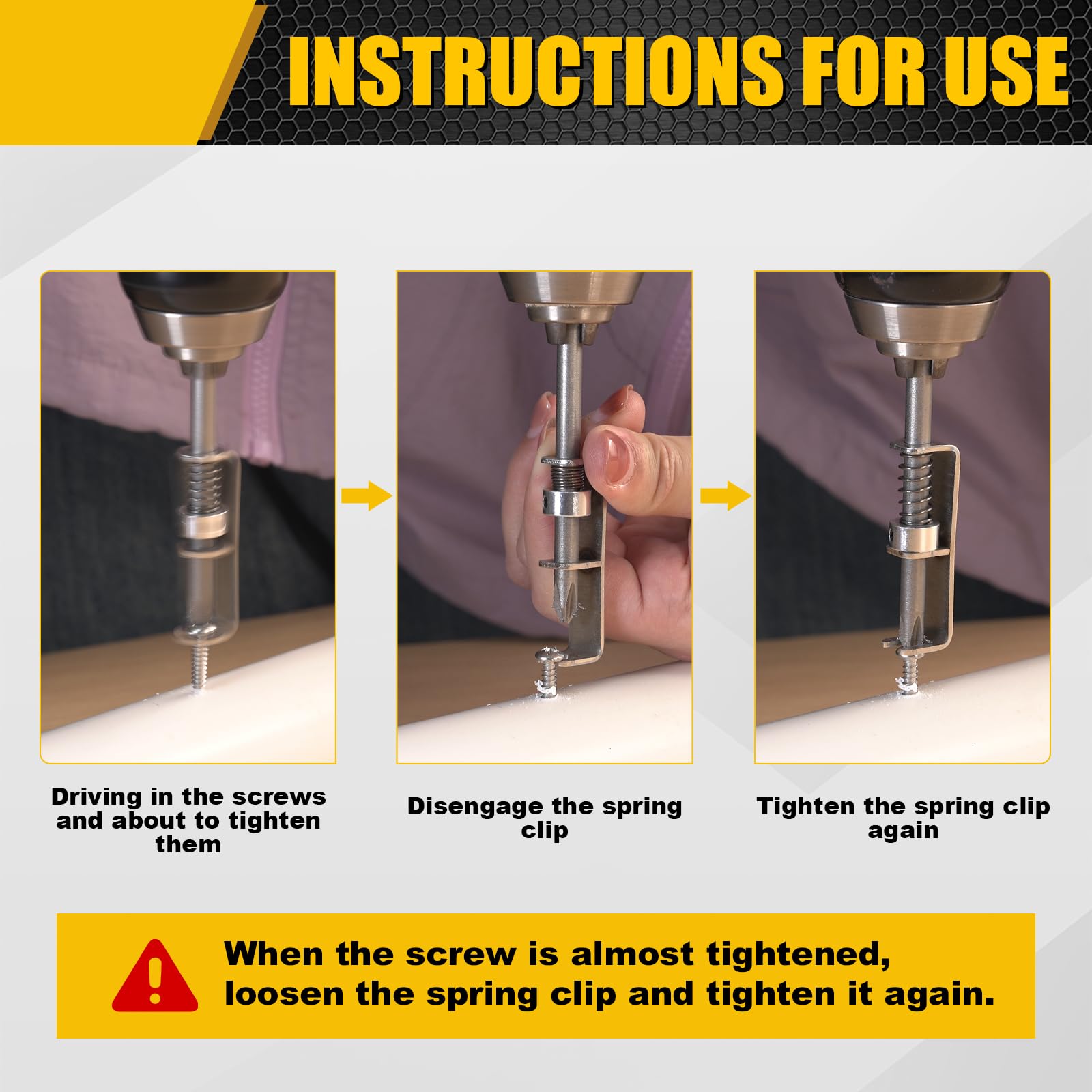 INSTRUCTIONS FOR USE

Driving in the screws and about to tighten them

Disengage the spring clip

Tighten the spring clip again

When the screw is almost tightened, loosen the spring clip and tighten it again.