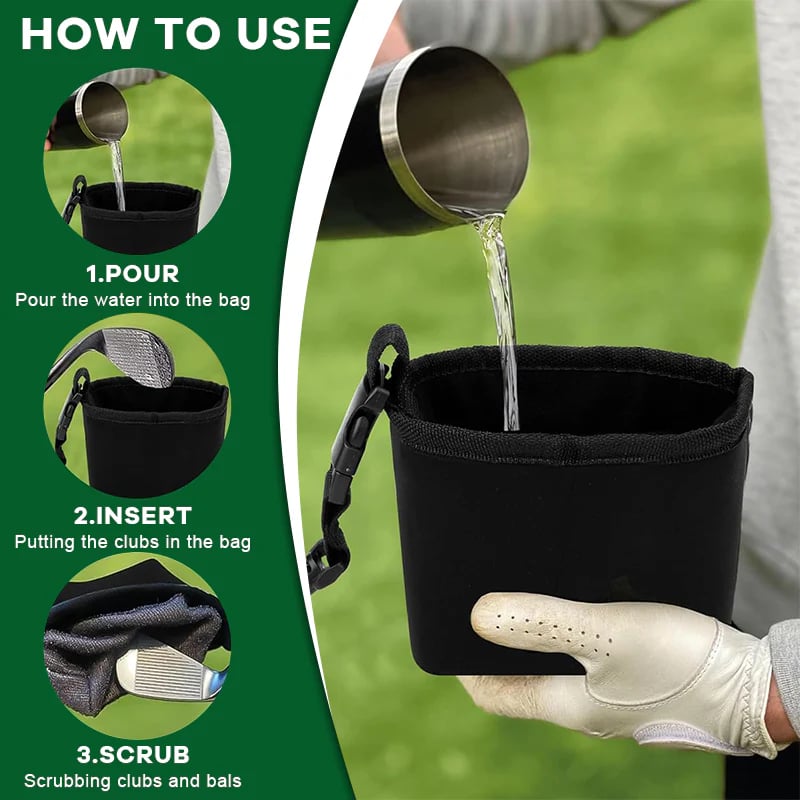 HOW TO USE

1.POUR
Pour the water into the bag

2.INSERT
Putting the clubs in the bag

3.SCRUB
Scrubbing clubs and bals