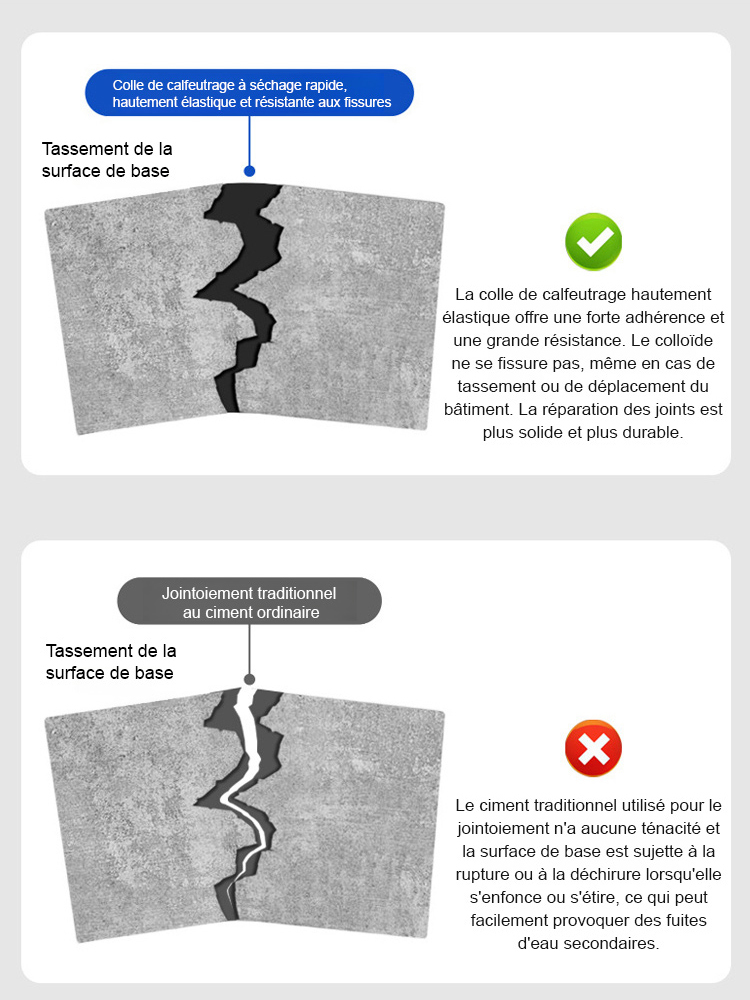 Colle de calfeutrage à séchage rapide, hautement élastique et résistante aux fissures

Tassement de la surface de base

La colle de calfeutrage hautement élastique offre une forte adhérence et une grande résistance. Le colloïde ne se fissure pas, même en cas de tassement ou de déplacement du bâtiment. La réparation des joints est plus solide et plus durable.

Jointoiement traditionnel au ciment ordinaire

Tassement de la surface de base

Le ciment traditionnel utilisé pour le jointoiement n'a aucune ténacité et la surface de base est sujette à la rupture ou à la déchirure lorsqu'elle s'enfonce ou s'étire, ce qui peut facilement provoquer des fuites d'eau secondaires.