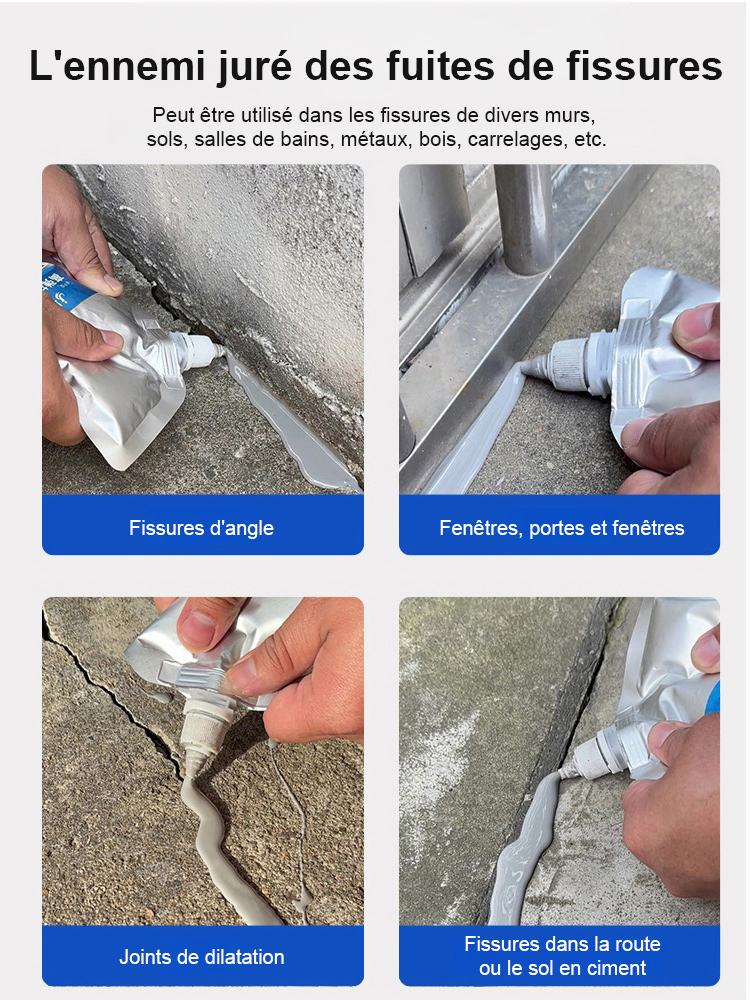 L'ennemi juré des fuites de fissures

Peut être utilisé dans les fissures de divers murs, sols, salles de bains, métaux, bois, carrelages, etc.

Fissures d'angle

Fenêtres, portes et fenêtres

Joints de dilatation

Fissures dans la route ou le sol en ciment