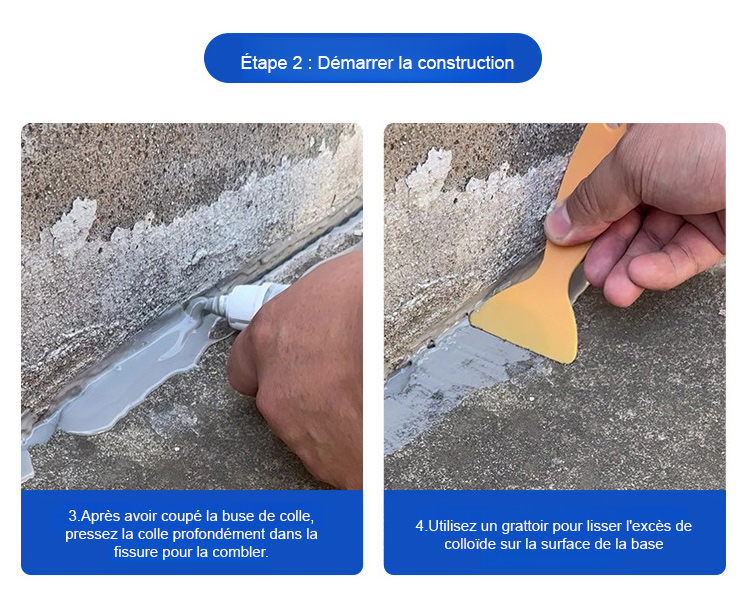 Étape 2 : Démarrer la construction

3.Après avoir coupé la buse de colle, pressez la colle profondément dans la fissure pour la combler.

4.Utilisez un grattoir pour lisser l'excès de colloïde sur la surface de la base