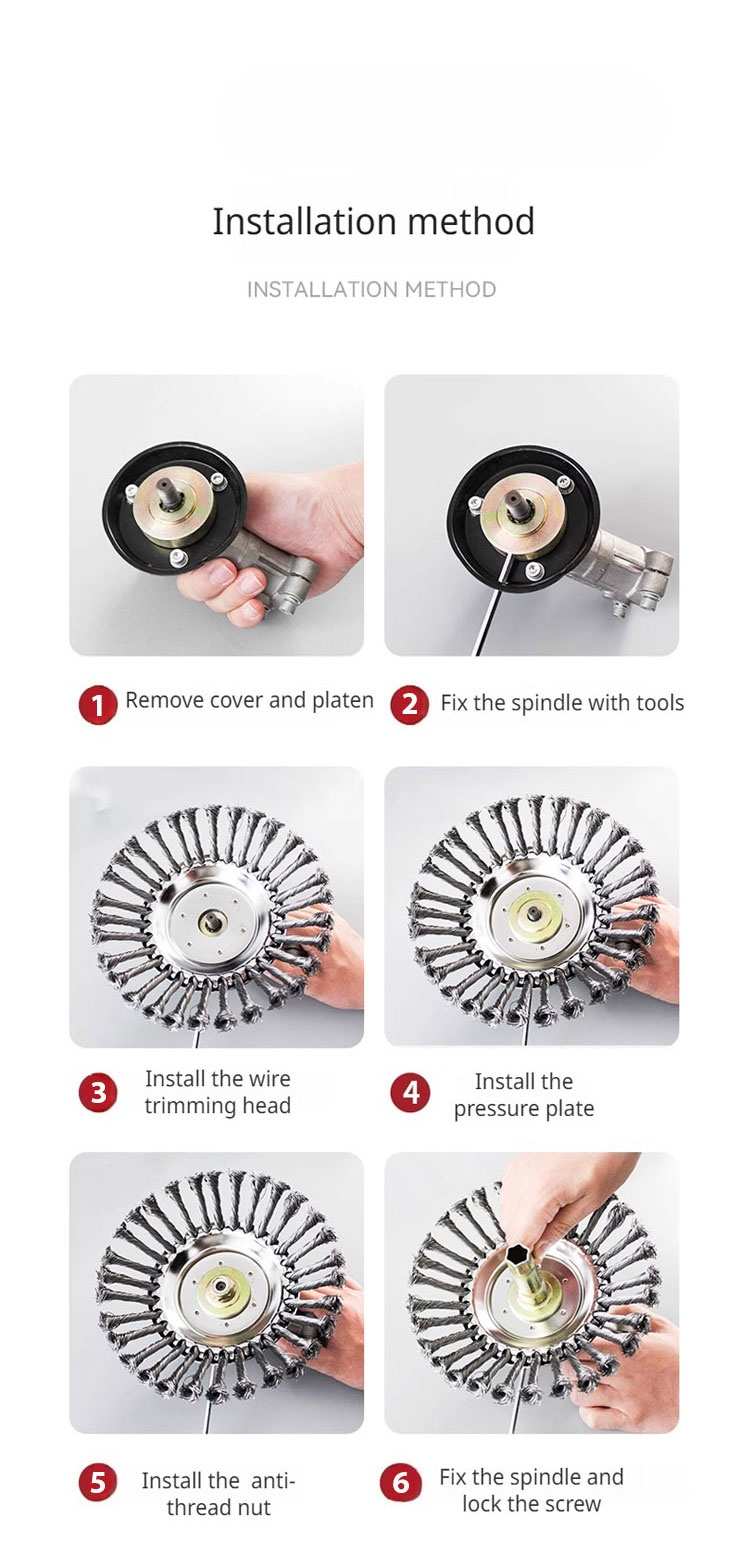 Installation method

INSTALLATION METHOD

1 Remove cover and platen

2 Fix the spindle with tools

3 Install the wire trimming head

4 Install the pressure plate

5 Install the anti-thread nut

6 Fix the spindle and lock the screw