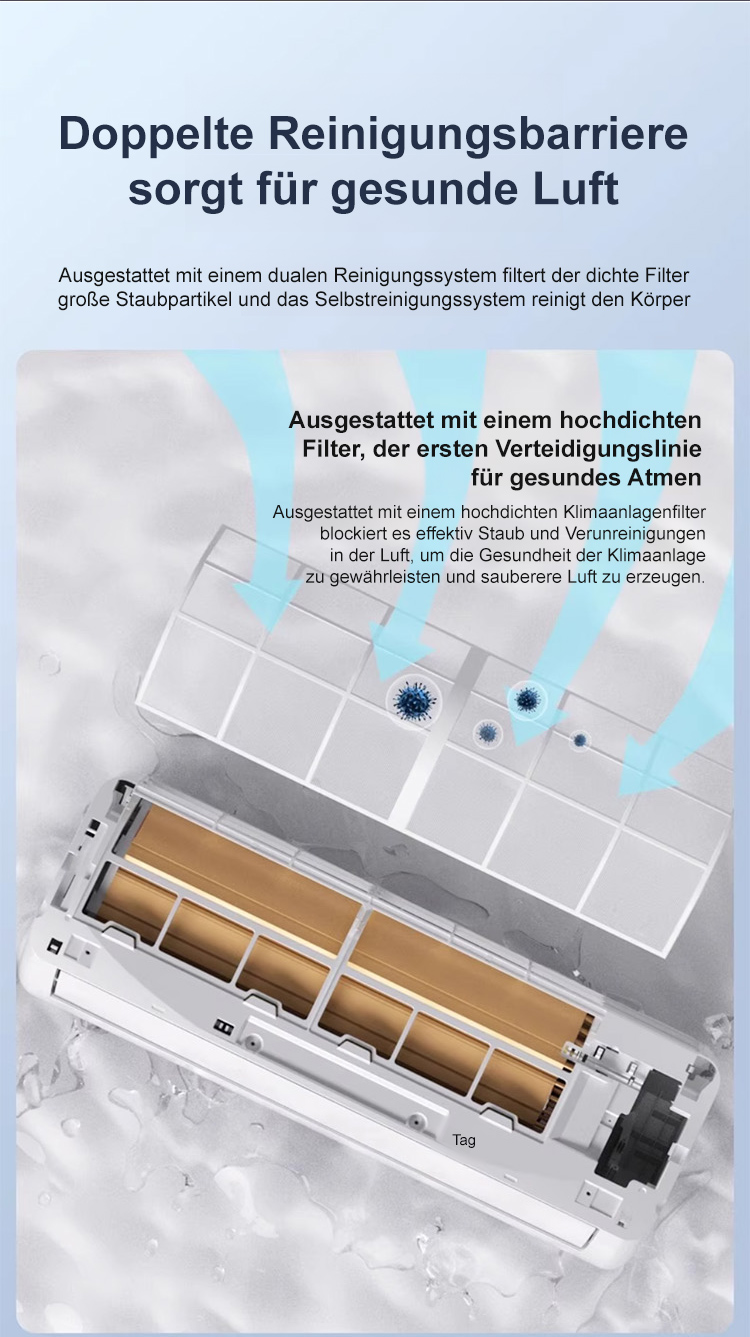 Doppelte Reinigungsbarriere sorgt für gesunde Luft

Ausgestattet mit einem dualen Reinigungssystem filtert der dichte Filter große Staubpartikel und das Selbstreinigungssystem reinigt den Körper

Ausgestattet mit einem hochdichten Filter, der ersten Verteidigungslinie für gesundes Atmen

Ausgestattet mit einem hochdichten Klimaanlagenfilter blockiert es effektiv Staub und Verunreinigungen in der Luft, um die Gesundheit der Klimaanlage zu gewährleisten und sauberere Luft zu erzeugen.

Tag