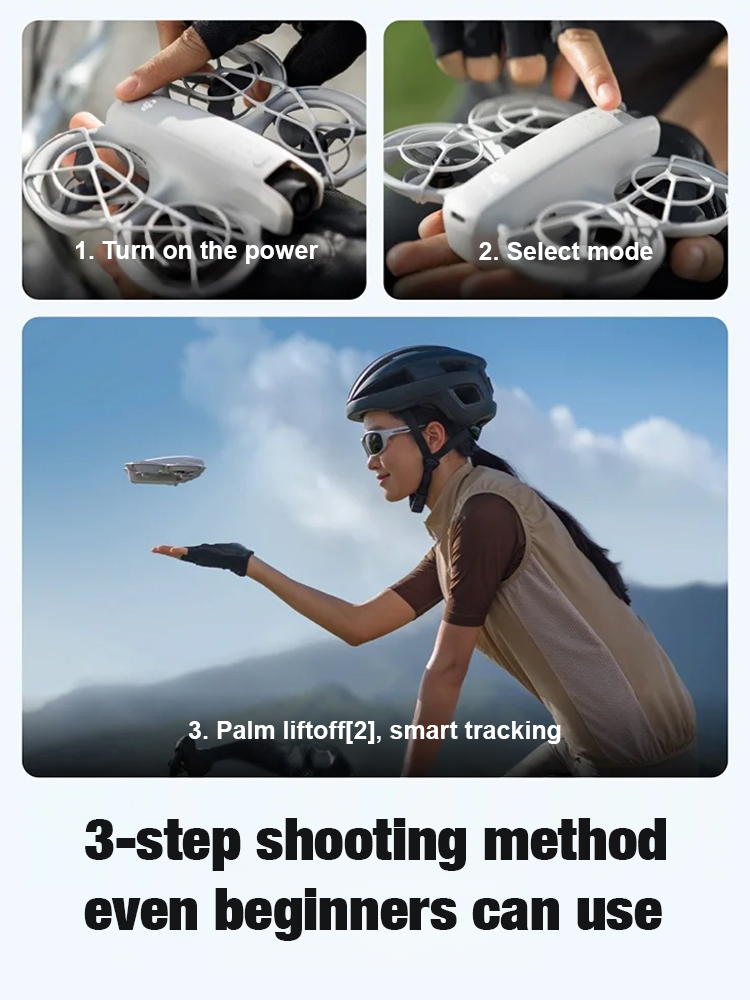 1. Turn on the power

2. Select mode

3. Palm liftoff[2], smart tracking

3-step shooting method even beginners can use