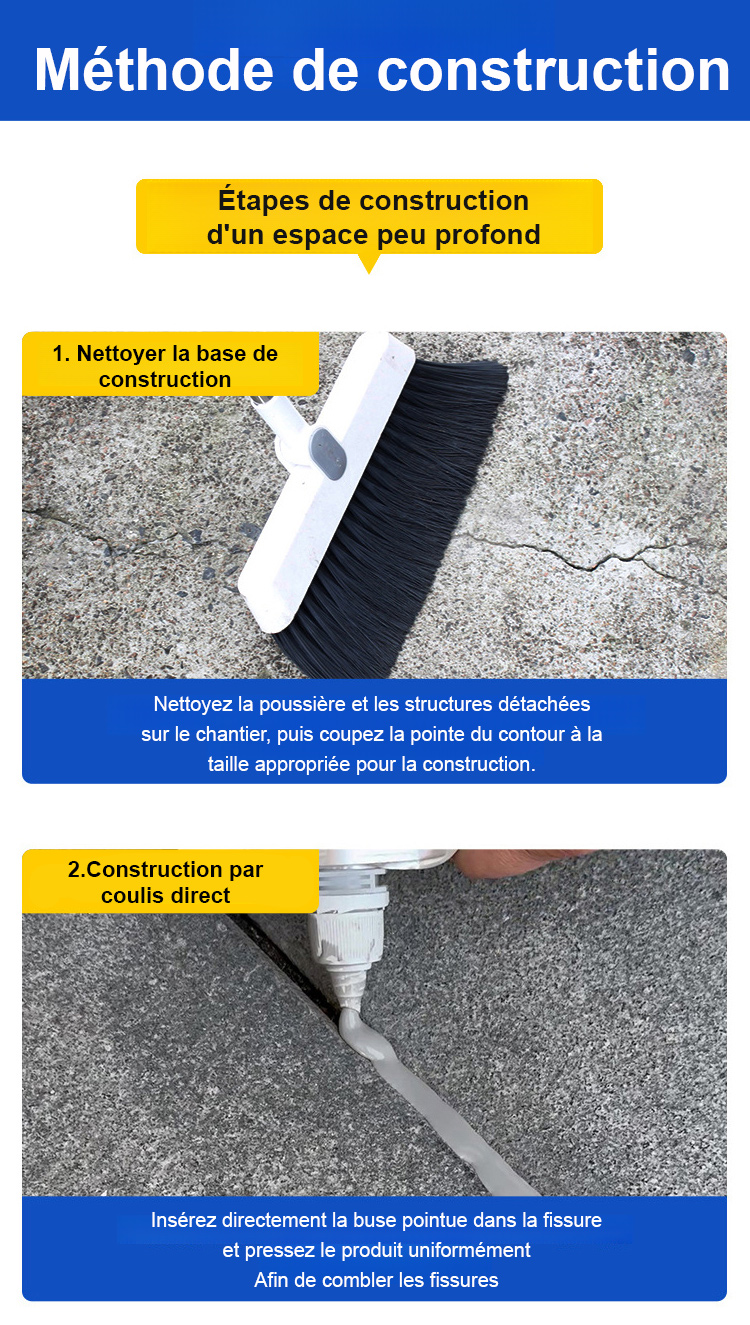 Méthode de construction

Étapes de construction d'un espace peu profond

1. Nettoyer la base de construction

Nettoyez la poussière et les structures détachées sur le chantier, puis coupez la pointe du contour à la taille appropriée pour la construction.

2.Construction par coulis direct

Insérez directement la buse pointue dans la fissure et pressez le produit uniformément Afin de combler les fissures