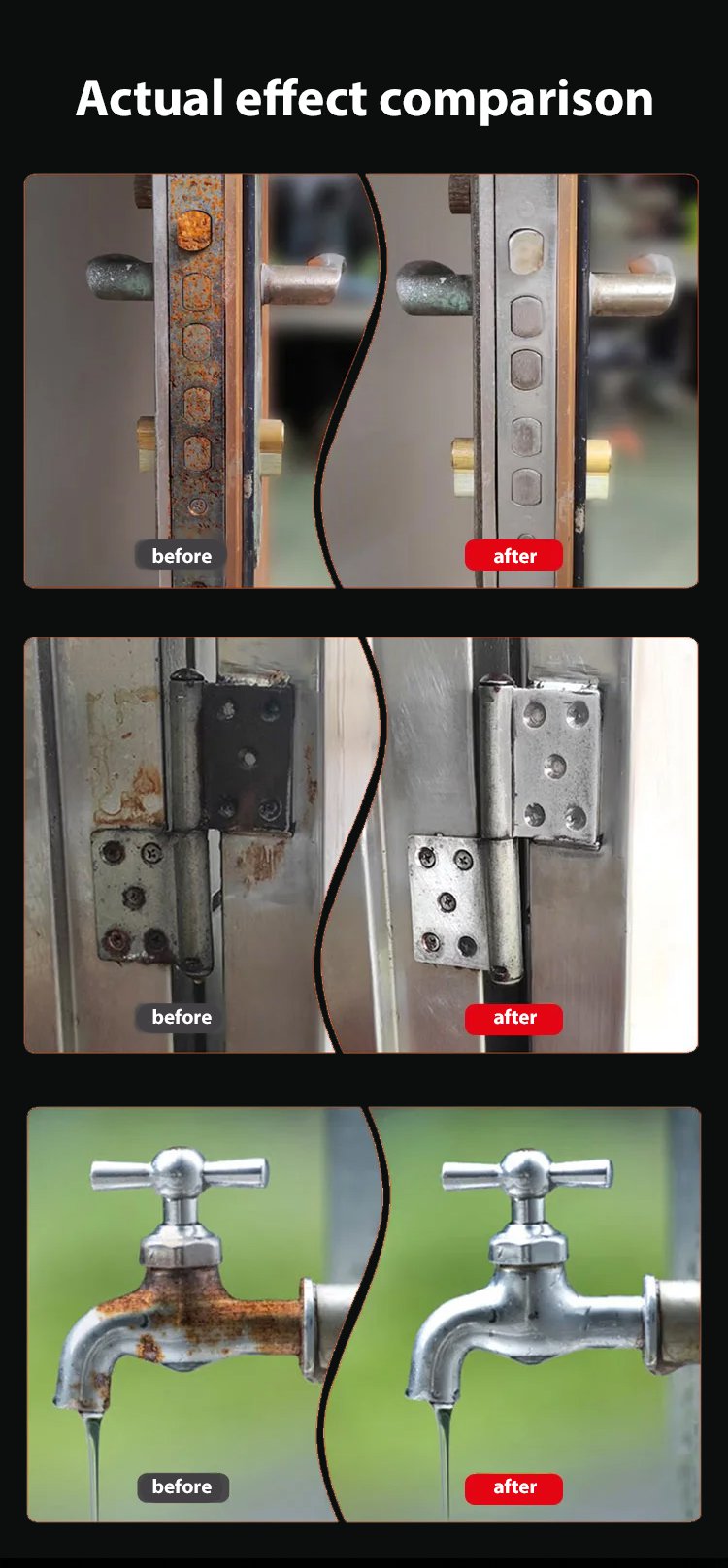 Actual effect comparison

before

after

before

after

before

after