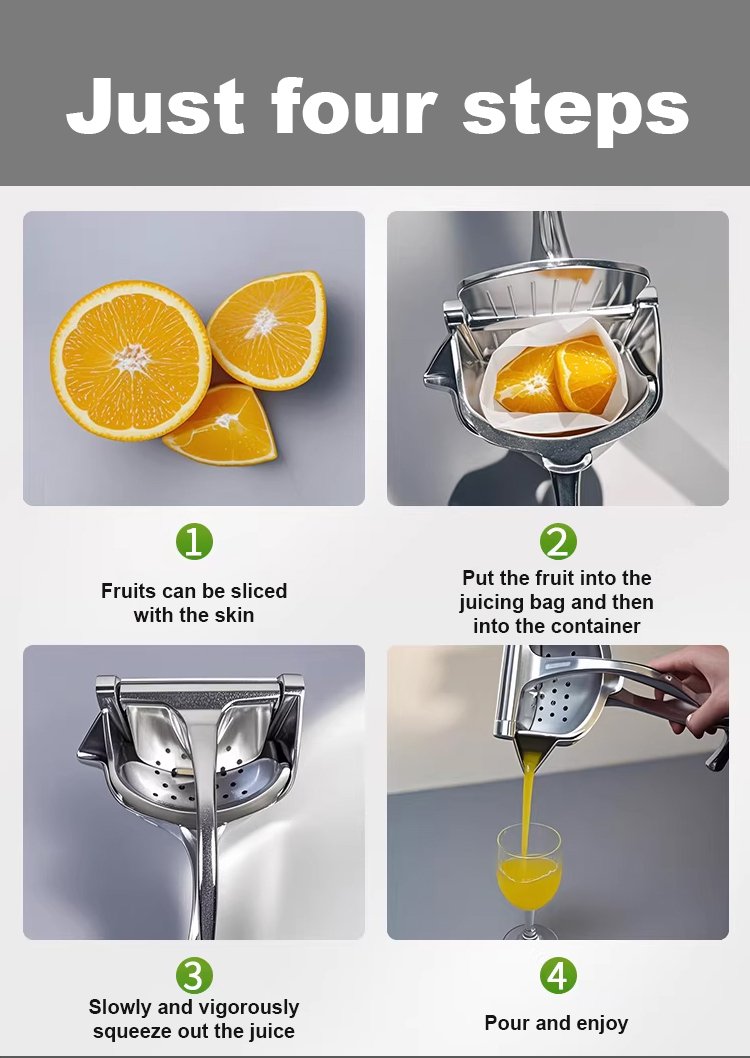 Just four steps

1
Fruits can be sliced with the skin

2
Put the fruit into the juicing bag and then into the container

3
Slowly and vigorously squeeze out the juice

4
Pour and enjoy