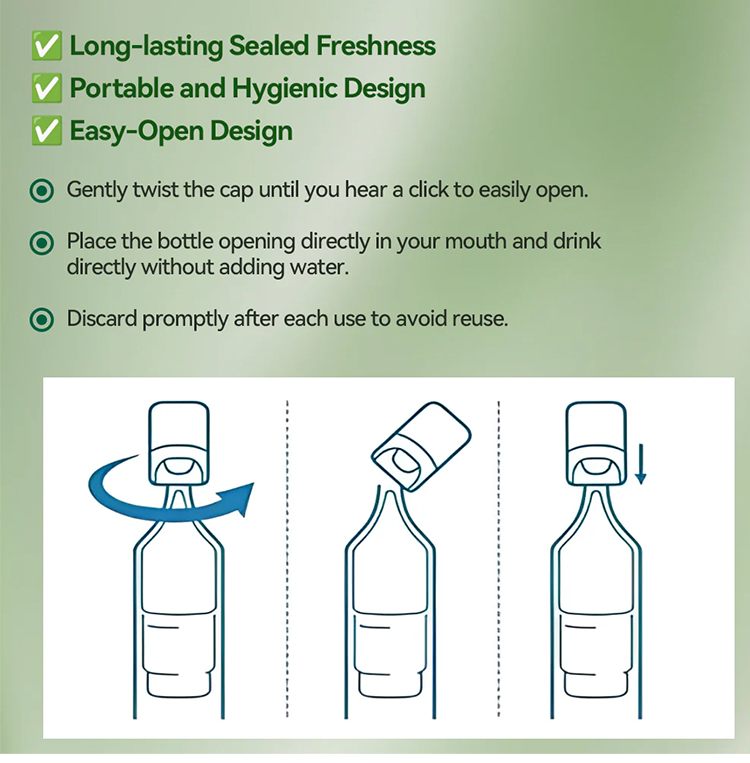 ✅ Long-lasting Sealed Freshness
✅ Portable and Hygienic Design
✅ Easy-Open Design

Gently twist the cap until you hear a click to easily open.

Place the bottle opening directly in your mouth and drink directly without adding water.

Discard promptly after each use to avoid reuse.