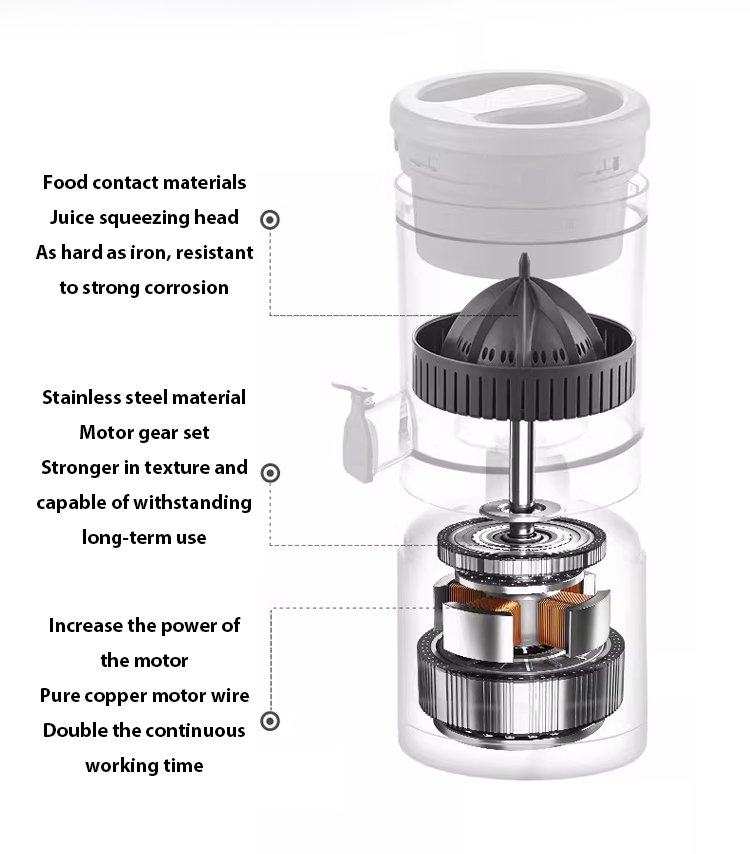 Food contact materials
Juice squeezing head
As hard as iron, resistant
to strong corrosion

Stainless steel material
Motor gear set
Stronger in texture and
capable of withstanding
long-term use

Increase the power of
the motor
Pure copper motor wire
Double the continuous
working time